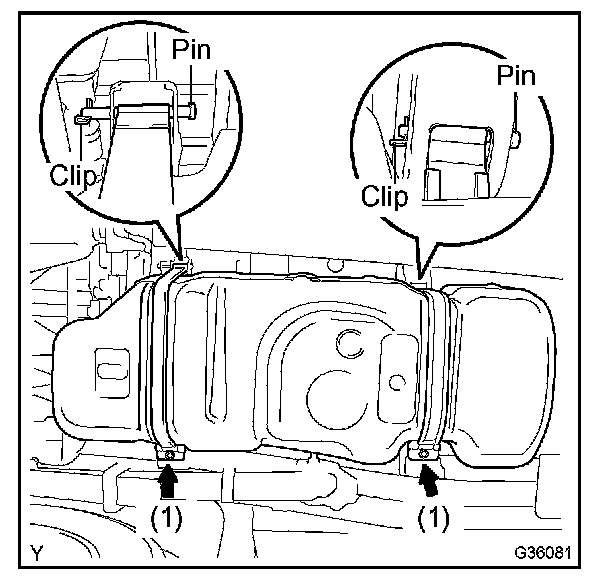 Pin
Clip
Pin
Clip
(1)
(1)
Y
G36081