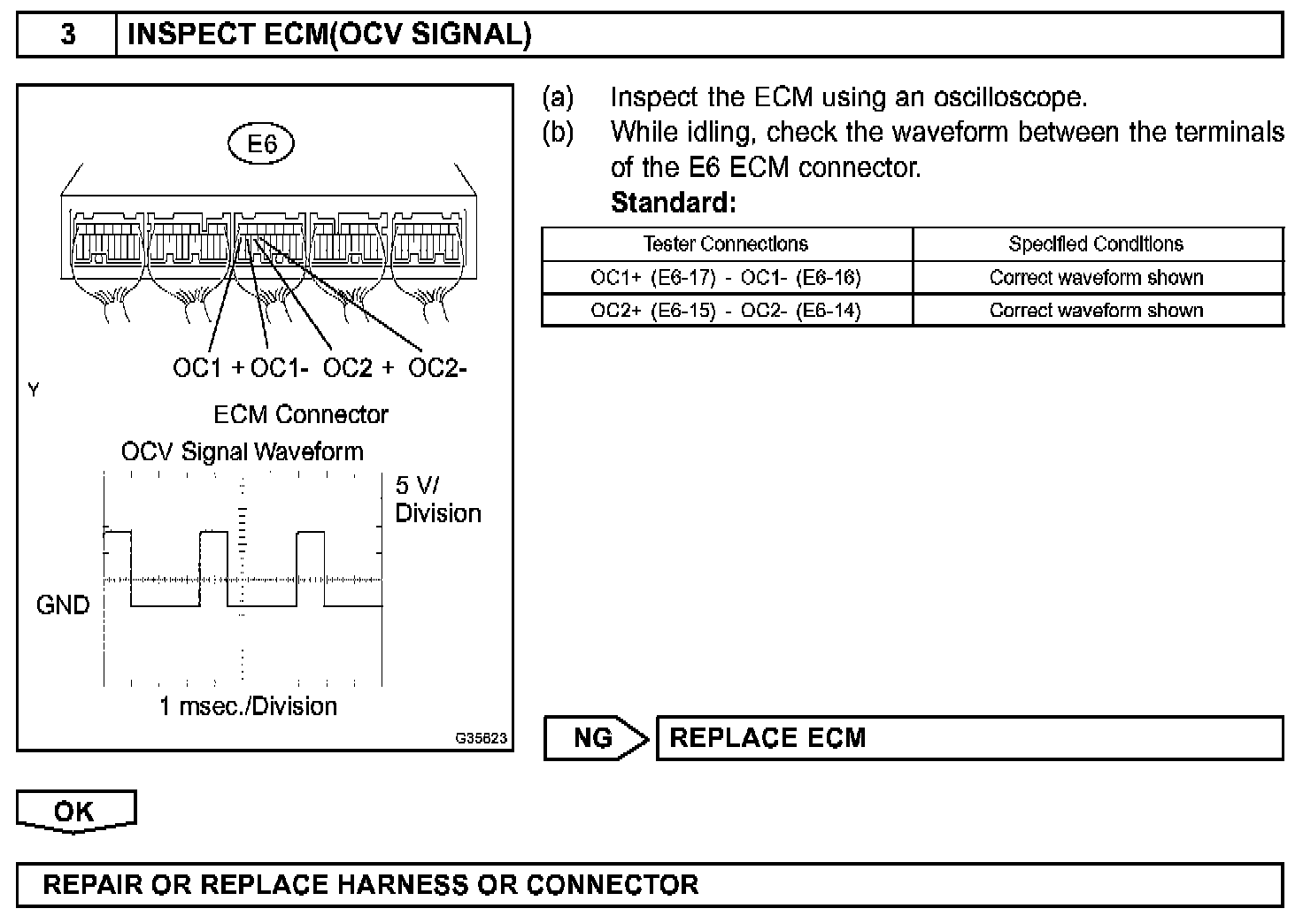 3 INSPECT ECM(OCV SIGNAL)

E6

OC1 + OC1- OC2 + OC2-

Y

ECM Connector

OCV Signal Waveform

5 V/ Division

GND

1 msec./Division

G35623

(a) Inspect the ECM using an oscilloscope.

(b) While idling, check the waveform between the terminals of the E6 ECM connector.

Standard:

| Tester Connections | Specified Conditions |
|---|---|
| OC1+ (E6-17) - OC1- (E6-16) | Correct waveform shown |
| OC2+ (E6-15) - OC2- (E6-14) | Correct waveform shown |

NG REPLACE ECM

OK

REPAIR OR REPLACE HARNESS OR CONNECTOR