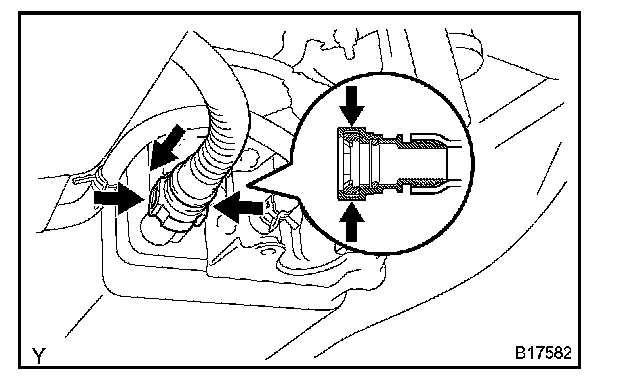 Y

B17582