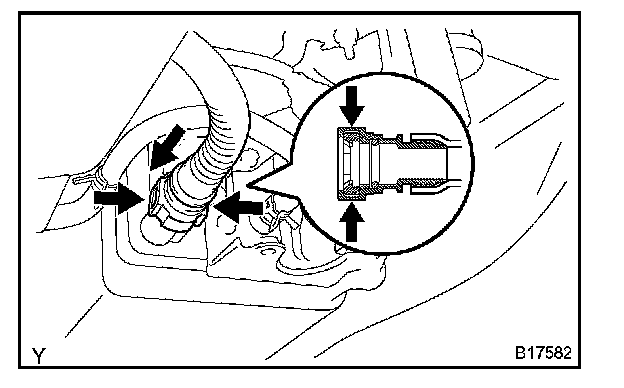 Y
B17582