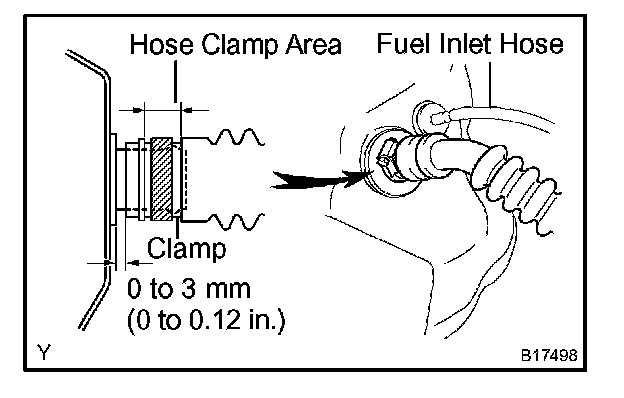 Hose Clamp Area

Fuel Inlet Hose

Clamp

0 to 3 mm
(0 to 0.12 in.)

Y

B17498