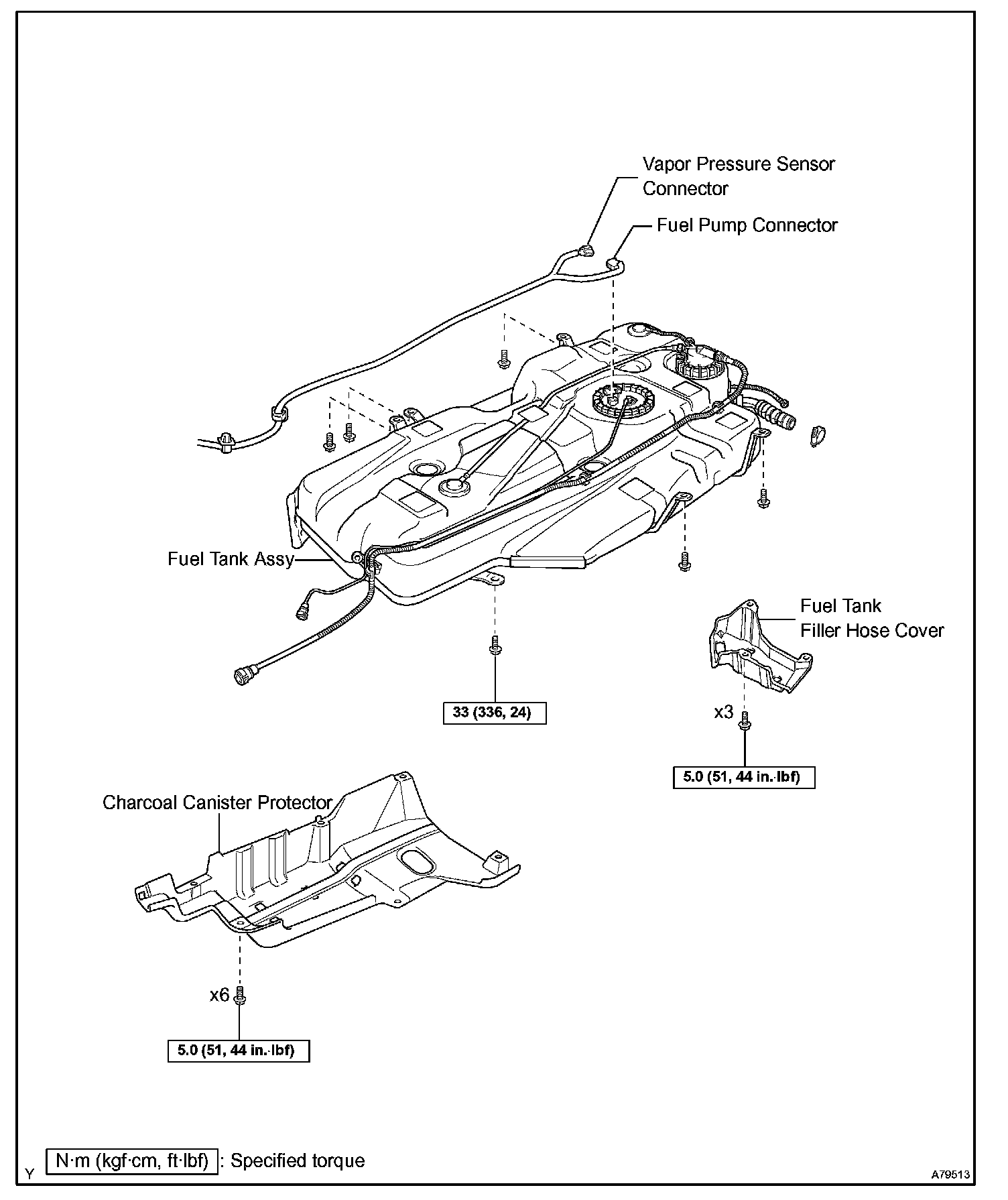 Vapor Pressure Sensor Connector

Fuel Pump Connector

Fuel Tank Assy

Fuel Tank Filler Hose Cover

33 (336, 24)

x3

5.0 (51, 44 in.·lbf)

Charcoal Canister Protector

x6

5.0 (51, 44 in.·lbf)

Y

N·m (kgf·cm, ft·lbf) : Specified torque

A79513