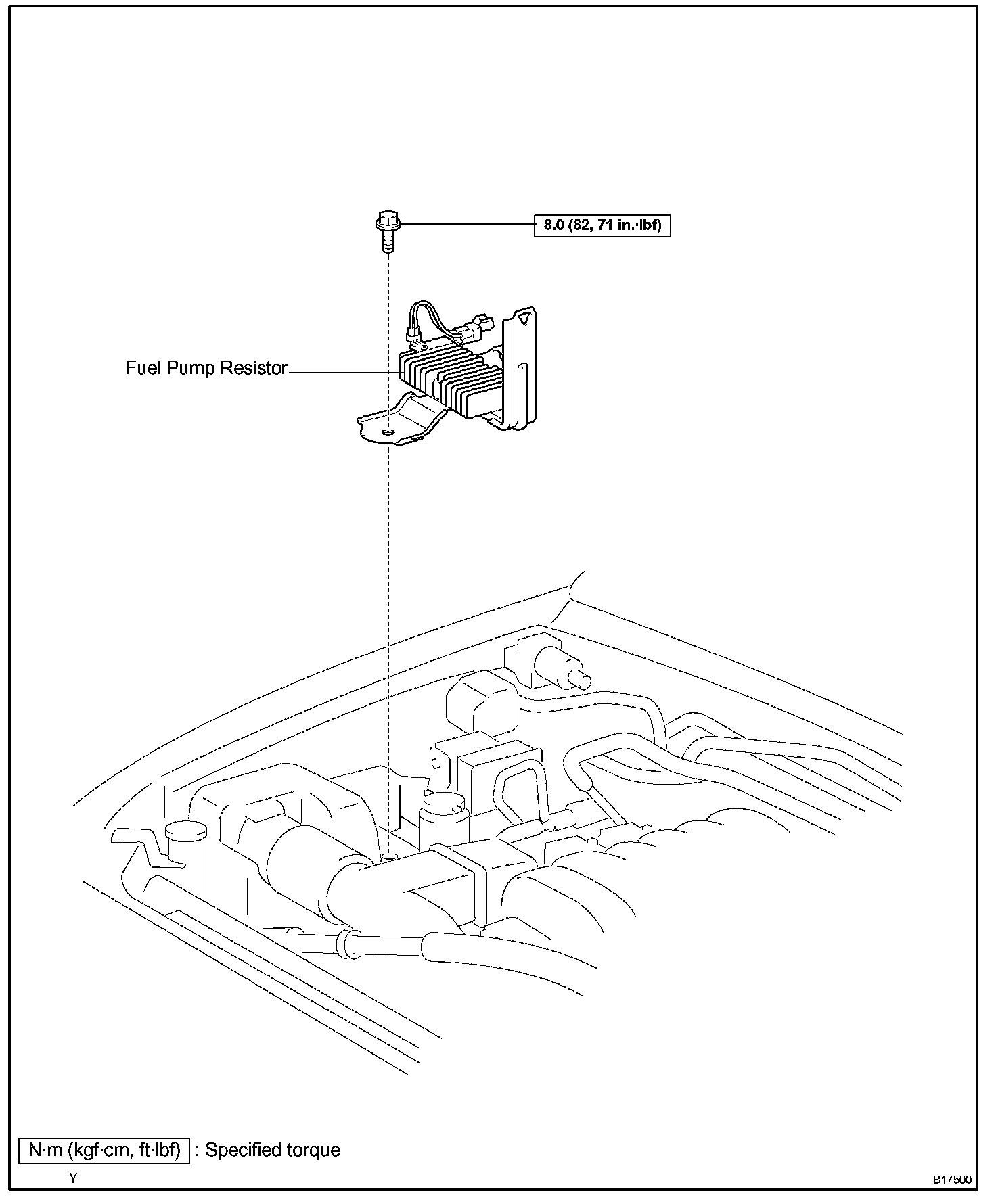 8.0 (82, 71 in.·lbf)

Fuel Pump Resistor

N·m (kgf·cm, ft·lbf) : Specified torque

Y

B17500