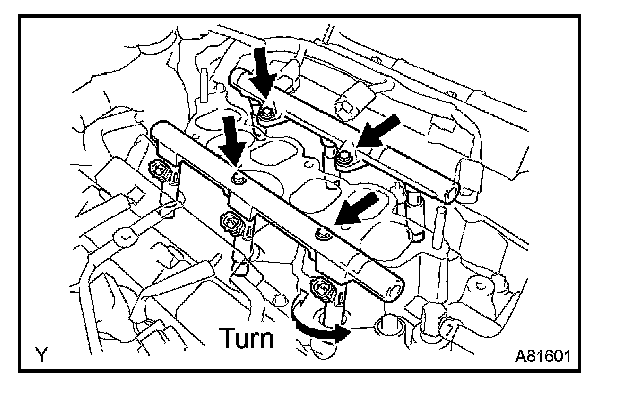 Turn

Y

A81601