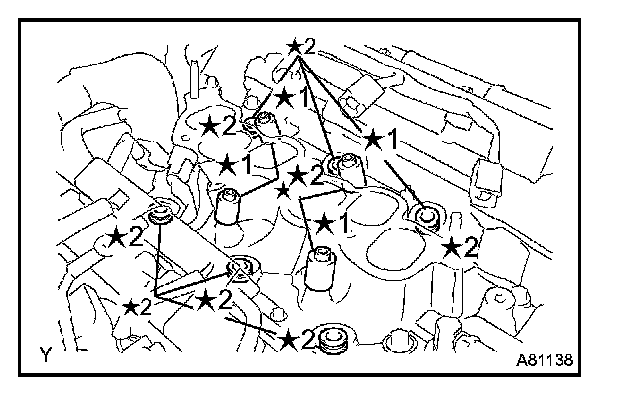 ★2
★1
★2
★1
★1
★2
★
★1
★2
★2
★2
★2
★2
Y
A81138