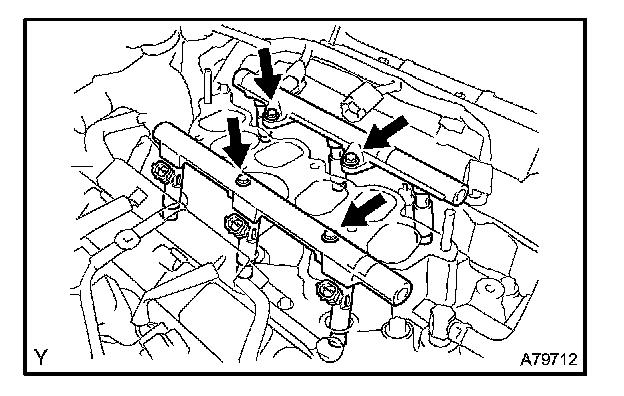 Y
A79712