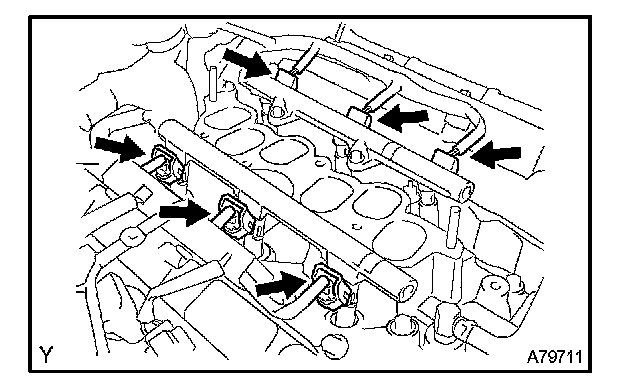 Y

A79711