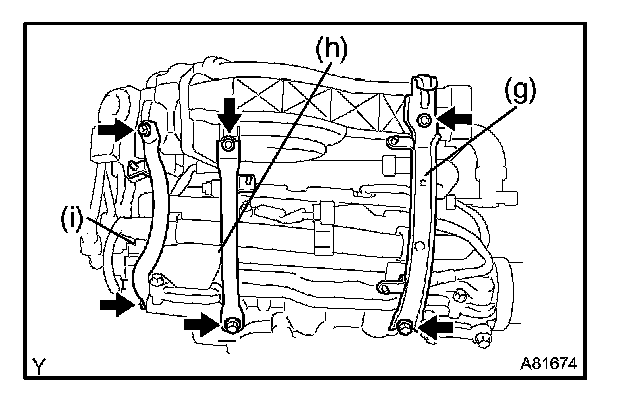 (h)
(g)
(i)
Y
A81674