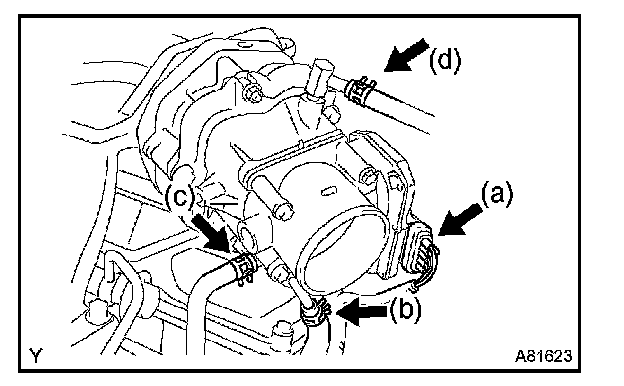 (d)

(c)

(a)

(b)

Y

A81623