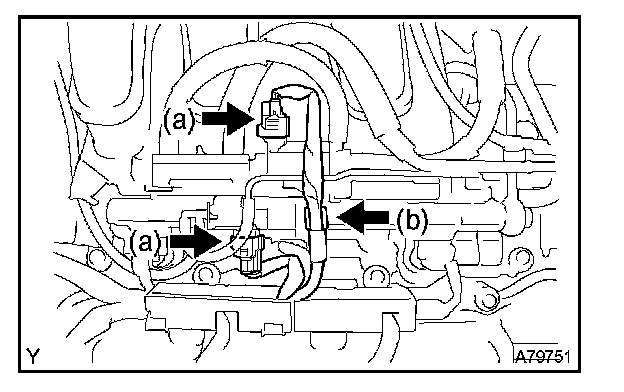 (a)
(b)
(a)
Y
A79751