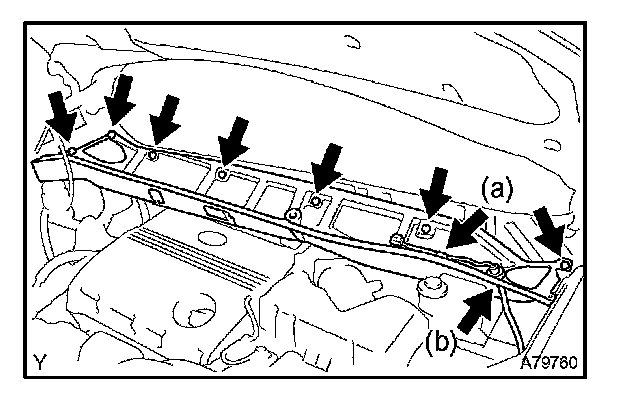 (a)
(b)
Y
A79760