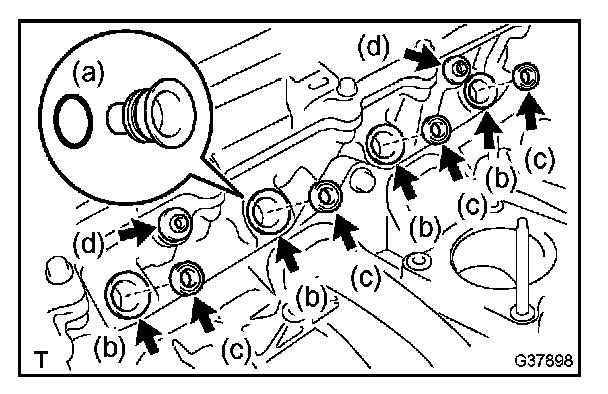 (a)
(d)
(c)
(b)
(c)
(b)
(d)
(c)
(b)
(b)
(c)
T
G37898