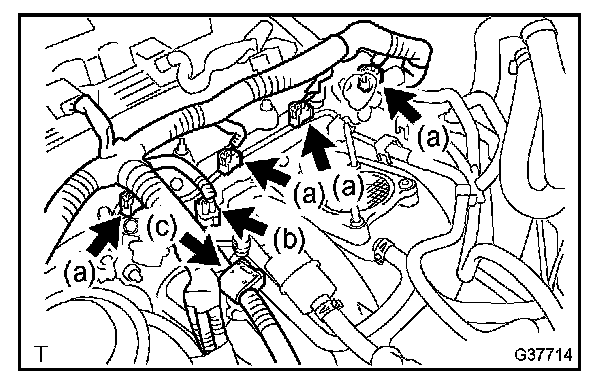 (a)
(a)
(a)
(c)
(b)
(a)
T
G37714