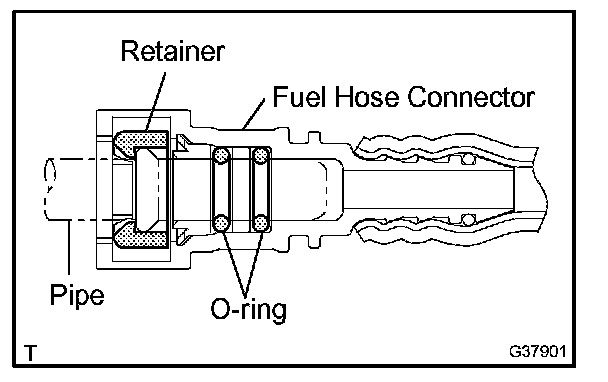 Retainer

Fuel Hose Connector

Pipe

O-ring

T

G37901