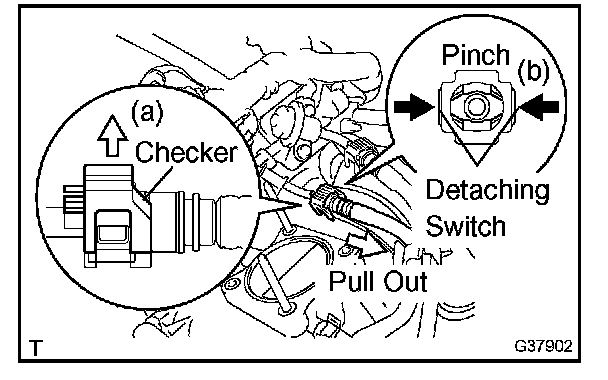 (a)
Checker

Pinch
(b)

Detaching
Switch

Pull Out

T

G37902