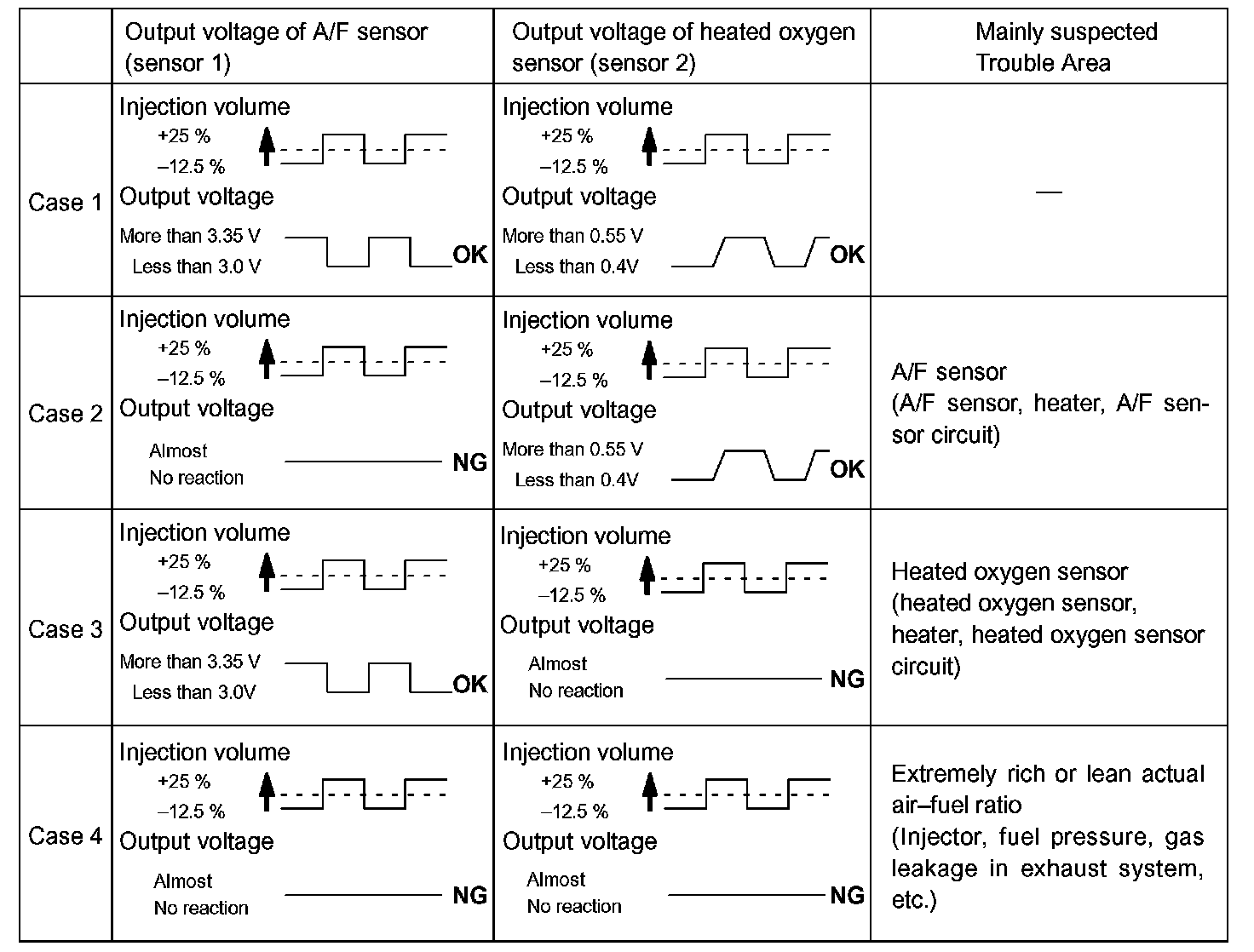 |  | Output voltage of A/F sensor (sensor 1) | Output voltage of heated oxygen sensor (sensor 2) | Mainly suspected Trouble Area |
|---|---|---|---|
| Case 1 | Injection volume +25 % –12.5 % Output voltage More than 3.35 V Less than 3.0 V OK | Injection volume +25 % –12.5 % Output voltage More than 0.55 V Less than 0.4V OK | — |
| Case 2 | Injection volume +25 % –12.5 % Output voltage Almost No reaction NG | Injection volume +25 % –12.5 % Output voltage More than 0.55 V Less than 0.4V OK | A/F sensor (A/F sensor, heater, A/F sensor circuit) |
| Case 3 | Injection volume +25 % –12.5 % Output voltage More than 3.35 V Less than 3.0V OK | Injection volume +25 % –12.5 % Output voltage Almost No reaction NG | Heated oxygen sensor (heated oxygen sensor, heater, heated oxygen sensor circuit) |
| Case 4 | Injection volume +25 % –12.5 % Output voltage Almost No reaction NG | Injection volume +25 % –12.5 % Output voltage Almost No reaction NG | Extremely rich or lean actual air–fuel ratio (Injector, fuel pressure, gas leakage in exhaust system, etc.) |