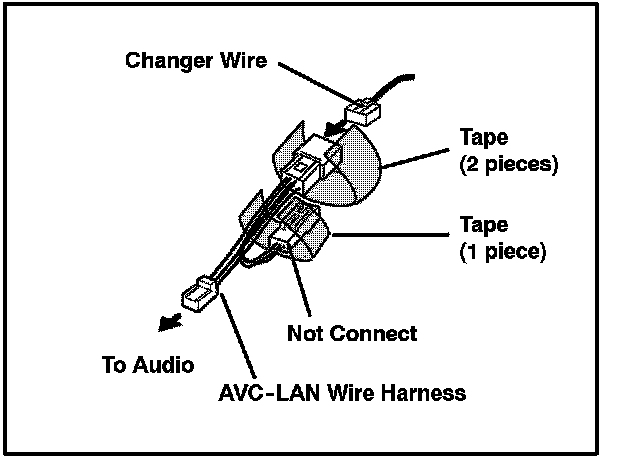 Changer Wire

Tape
(2 pieces)

Tape
(1 piece)

Not Connect

To Audio

AVC-LAN Wire Harness