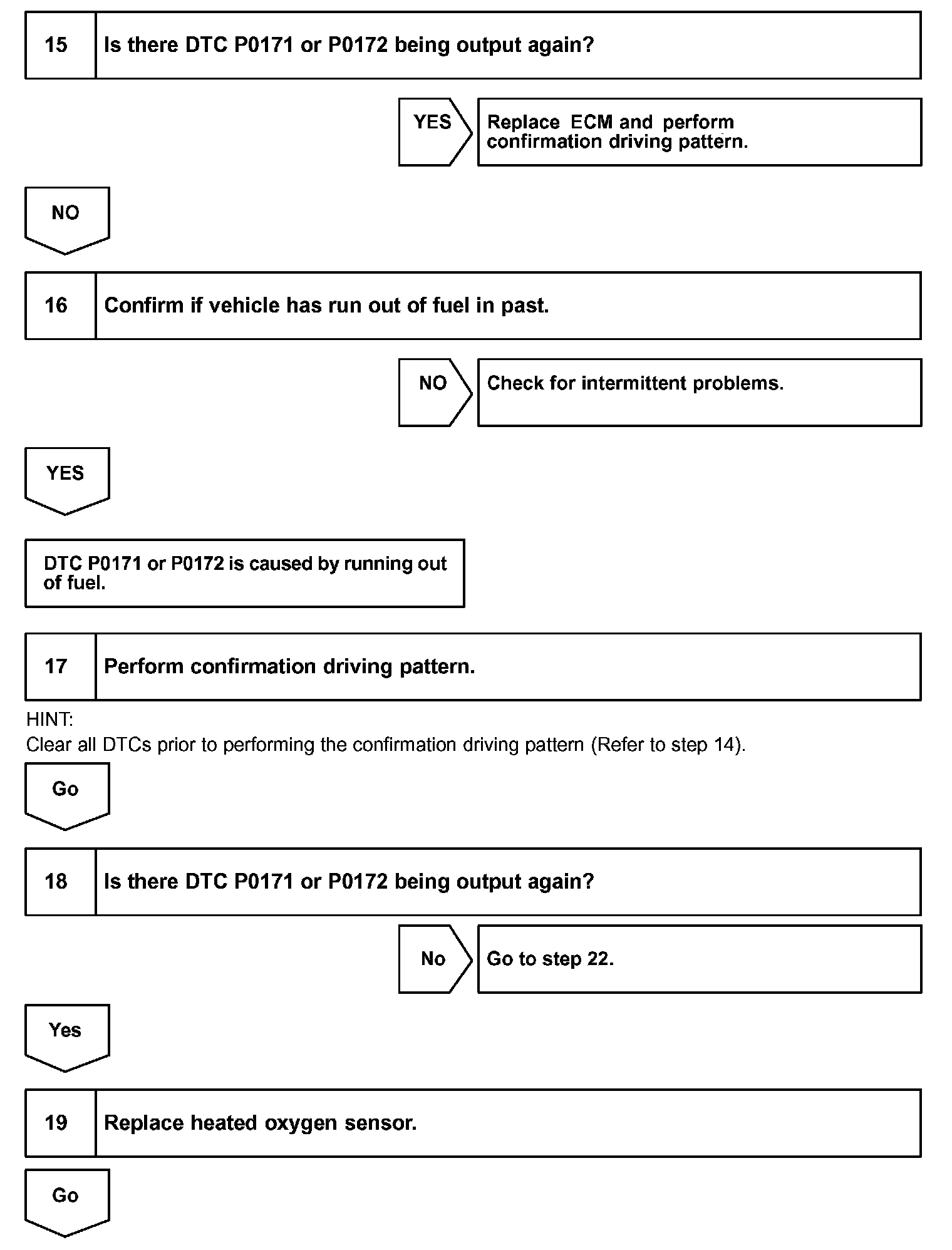 15 Is there DTC P0171 or P0172 being output again?

YES Replace ECM and perform confirmation driving pattern.

NO

16 Confirm if vehicle has run out of fuel in past.

NO Check for intermittent problems.

YES

DTC P0171 or P0172 is caused by running out of fuel.

17 Perform confirmation driving pattern.

HINT:
Clear all DTCs prior to performing the confirmation driving pattern (Refer to step 14).

Go

18 Is there DTC P0171 or P0172 being output again?

No Go to step 22.

Yes

19 Replace heated oxygen sensor.

Go