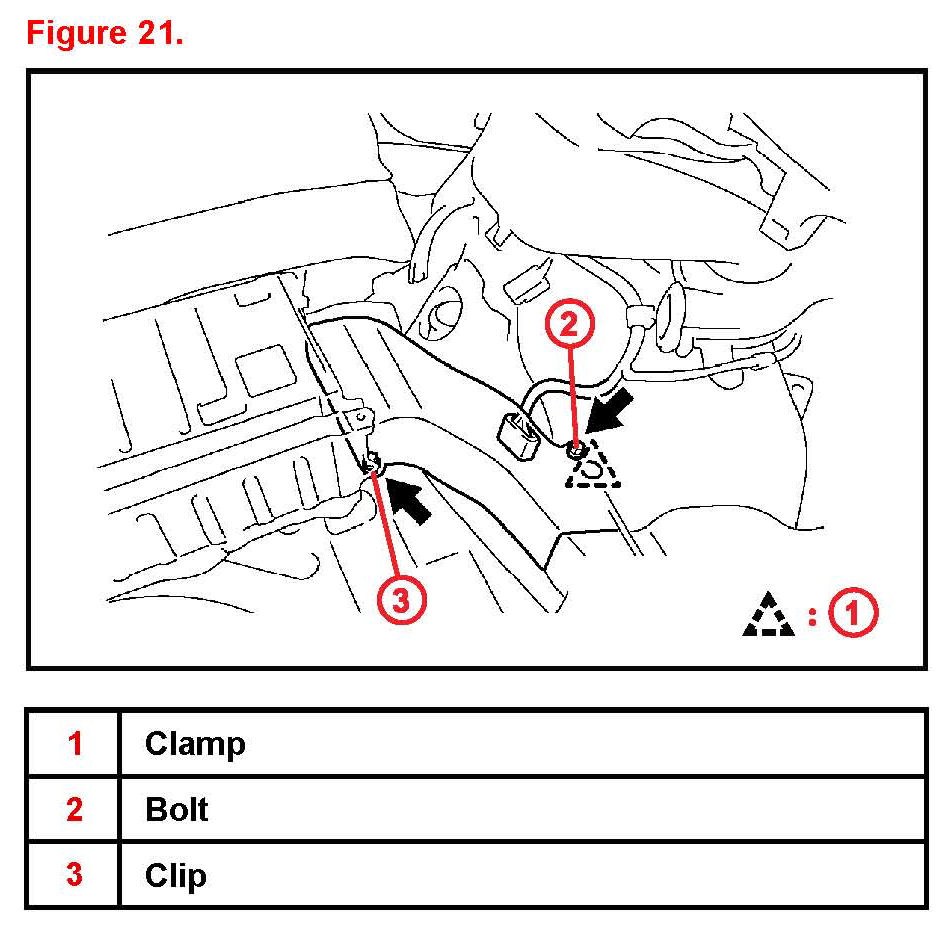 Figure 21.

2

3

: 1

| 1 | Clamp |
|---|---|
| 2 | Bolt |
| 3 | Clip |