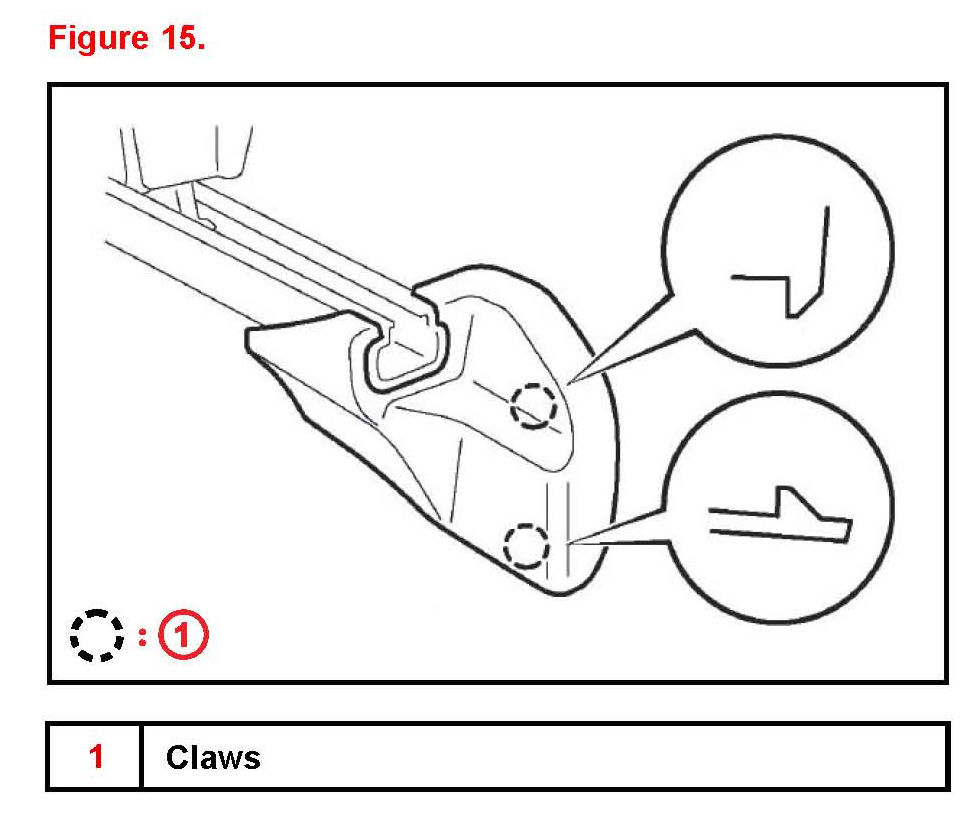 Figure 15.

: 1

| 1 | Claws |
|---|---|