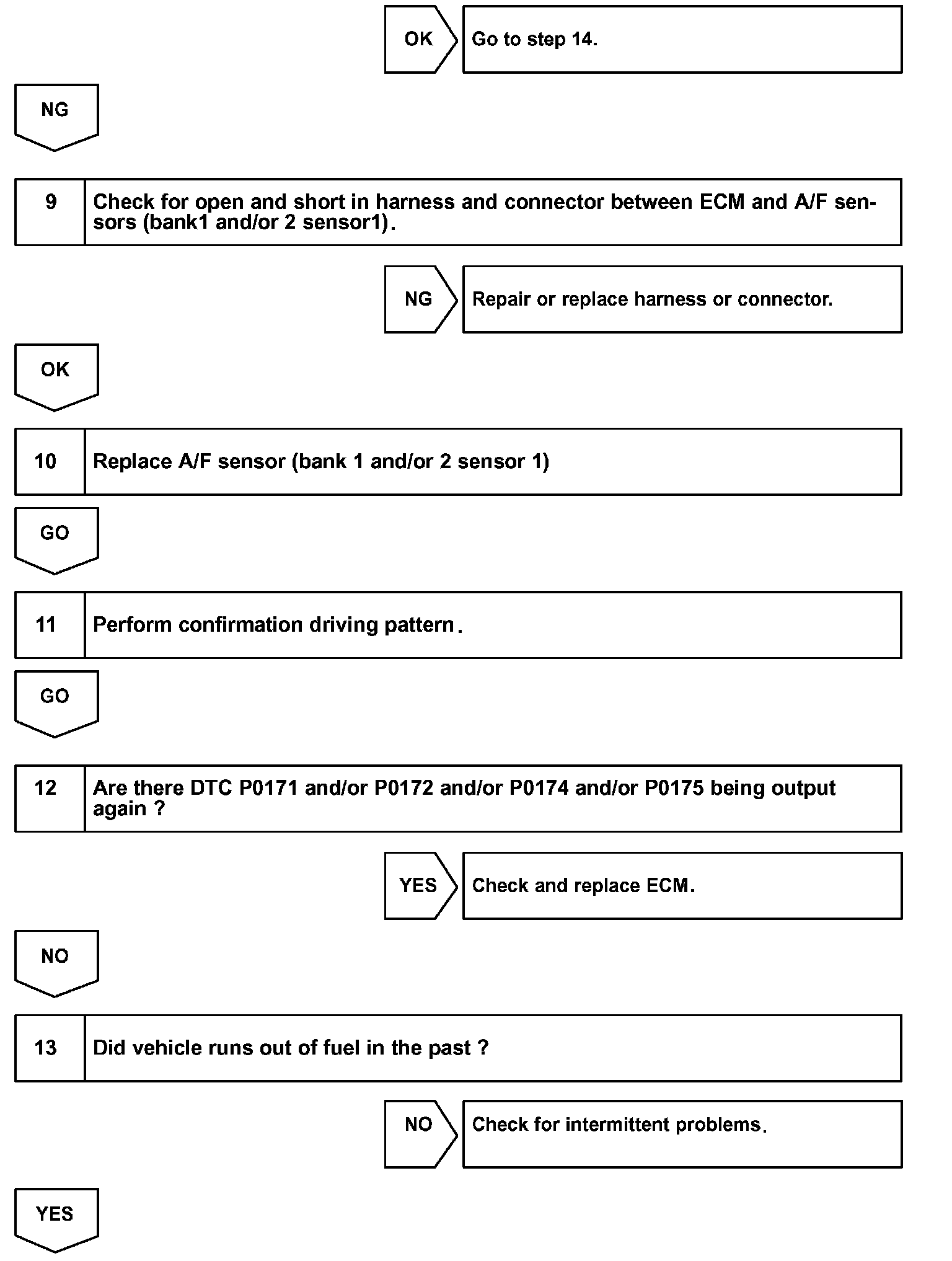 OK

Go to step 14.

NG

9

Check for open and short in harness and connector between ECM and A/F sensors (bank1 and/or 2 sensor1).

NG

Repair or replace harness or connector.

OK

10

Replace A/F sensor (bank 1 and/or 2 sensor 1)

GO

11

Perform confirmation driving pattern.

GO

12

Are there DTC P0171 and/or P0172 and/or P0174 and/or P0175 being output again ?

YES

Check and replace ECM.

NO

13

Did vehicle runs out of fuel in the past ?

NO

Check for intermittent problems.

YES