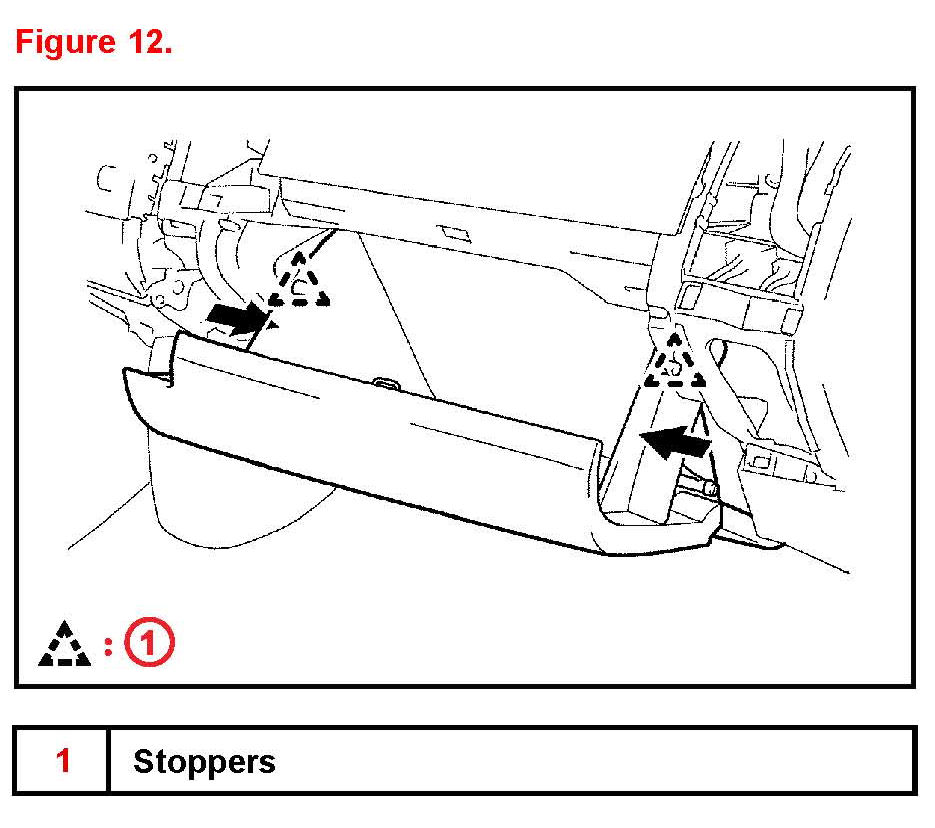 Figure 12.

: ①

| 1 | Stoppers |
|---|---|