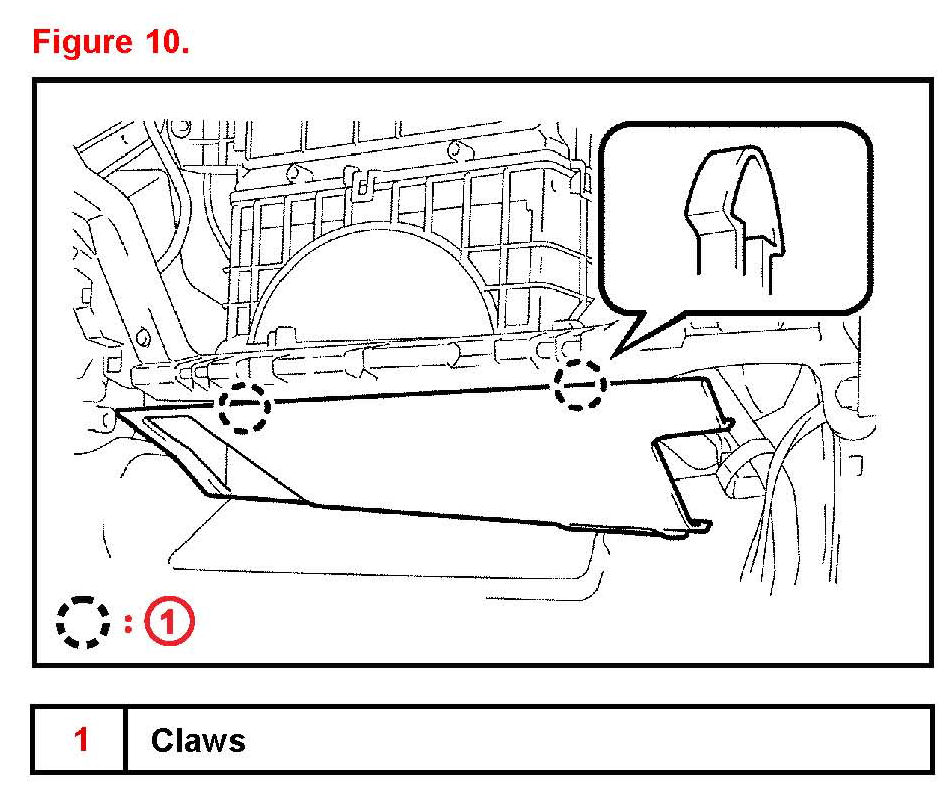 Figure 10.

: 1

| 1 | Claws |
|---|---|