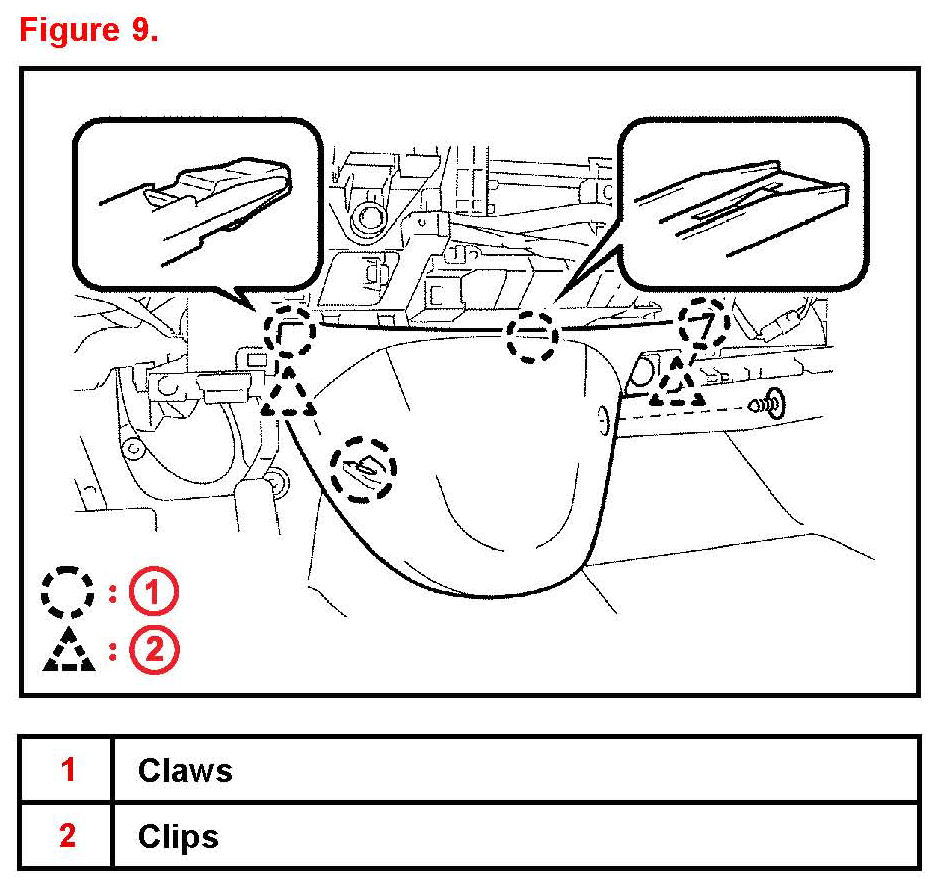 Figure 9.

: 1
: 2

| 1 | Claws |
|---|---|
| 2 | Clips |