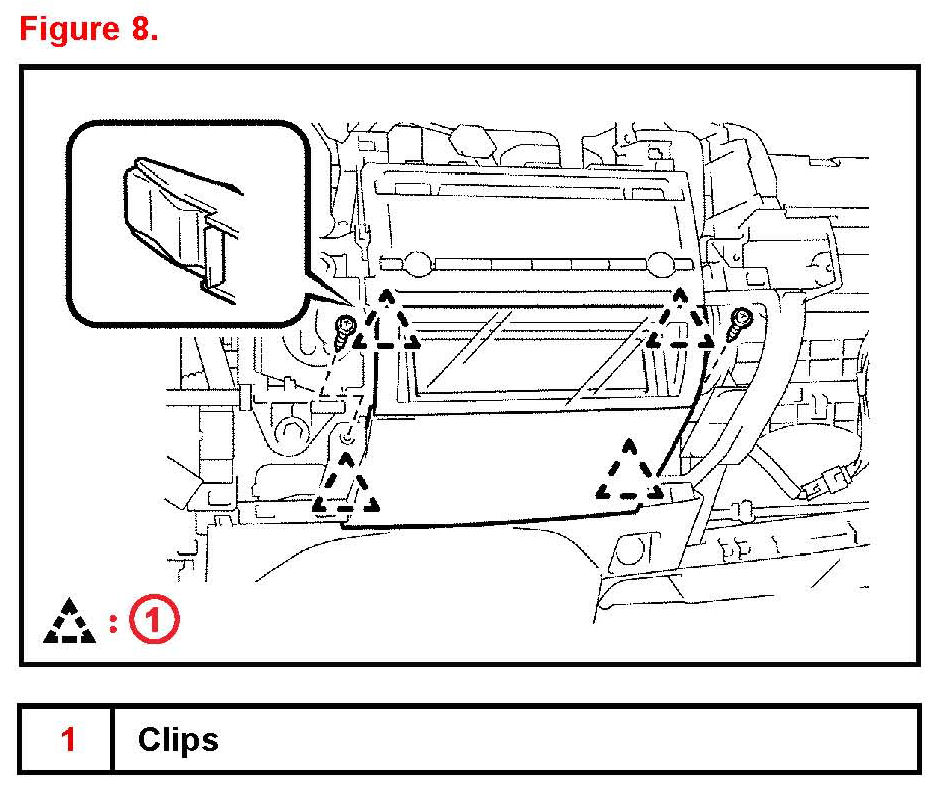 Figure 8.

: 1

| 1 | Clips |
|---|---|