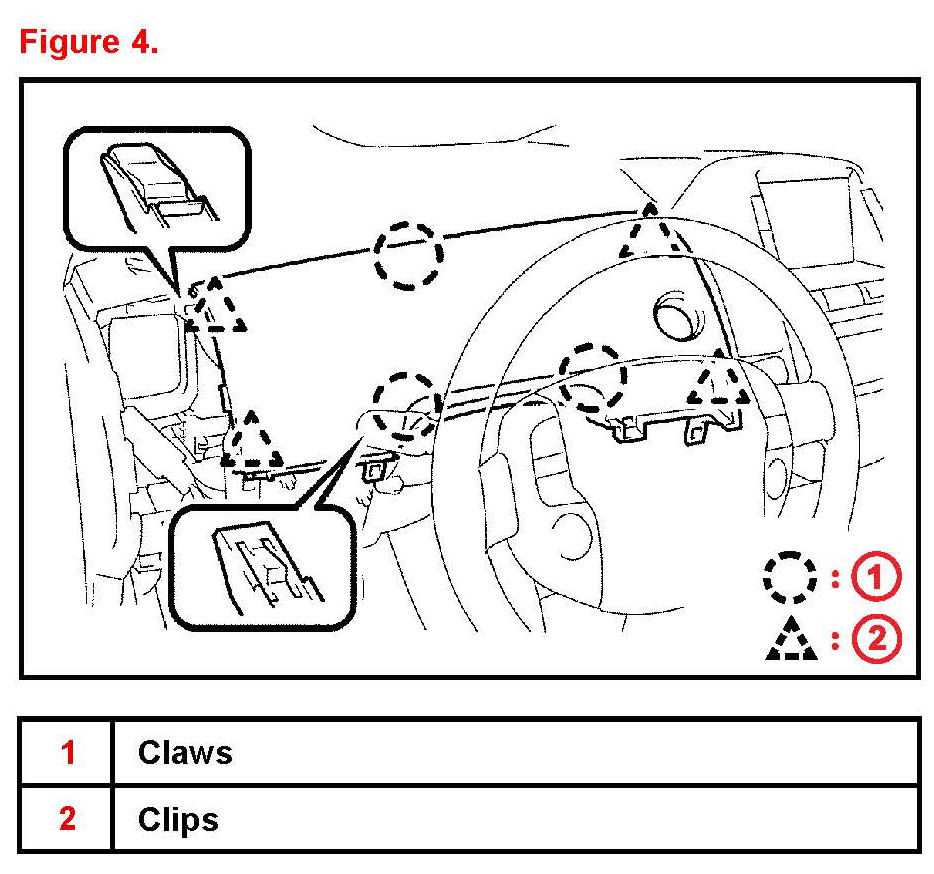 Figure 4.

: 1
: 2

| 1 | Claws |
|---|---|
| 2 | Clips |