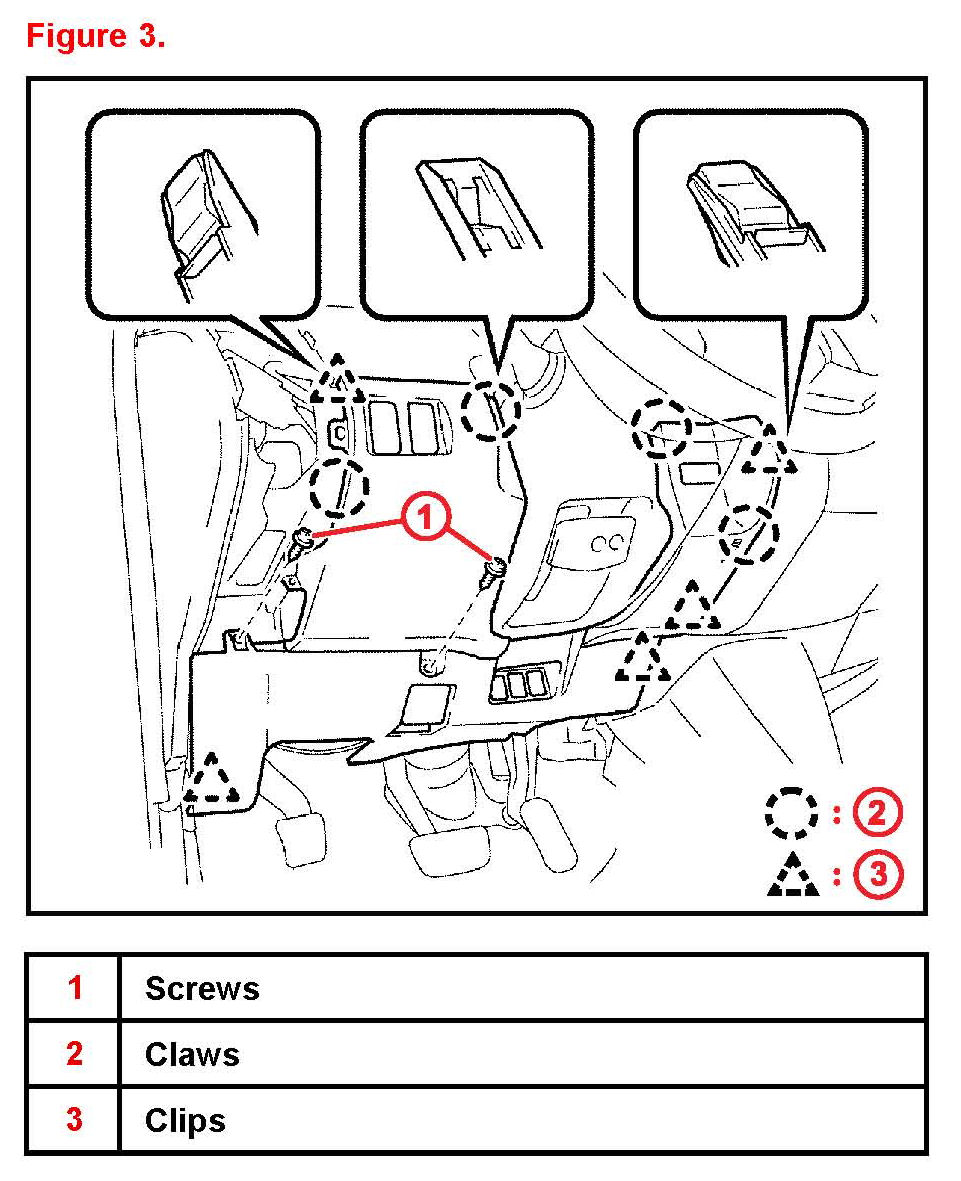 Figure 3.

1

: 2

: 3

| 1 | Screws |
|---|---|
| 2 | Claws |
| 3 | Clips |