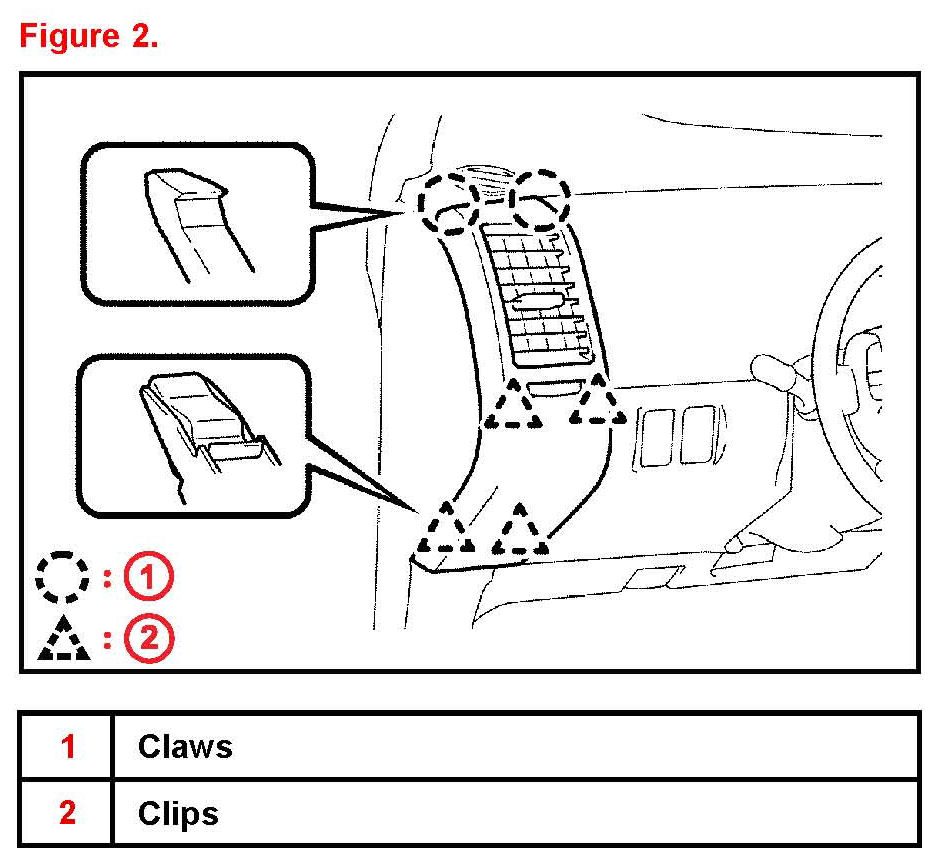 Figure 2.

: 1

: 2

| 1 | Claws |
|---|---|
| 2 | Clips |