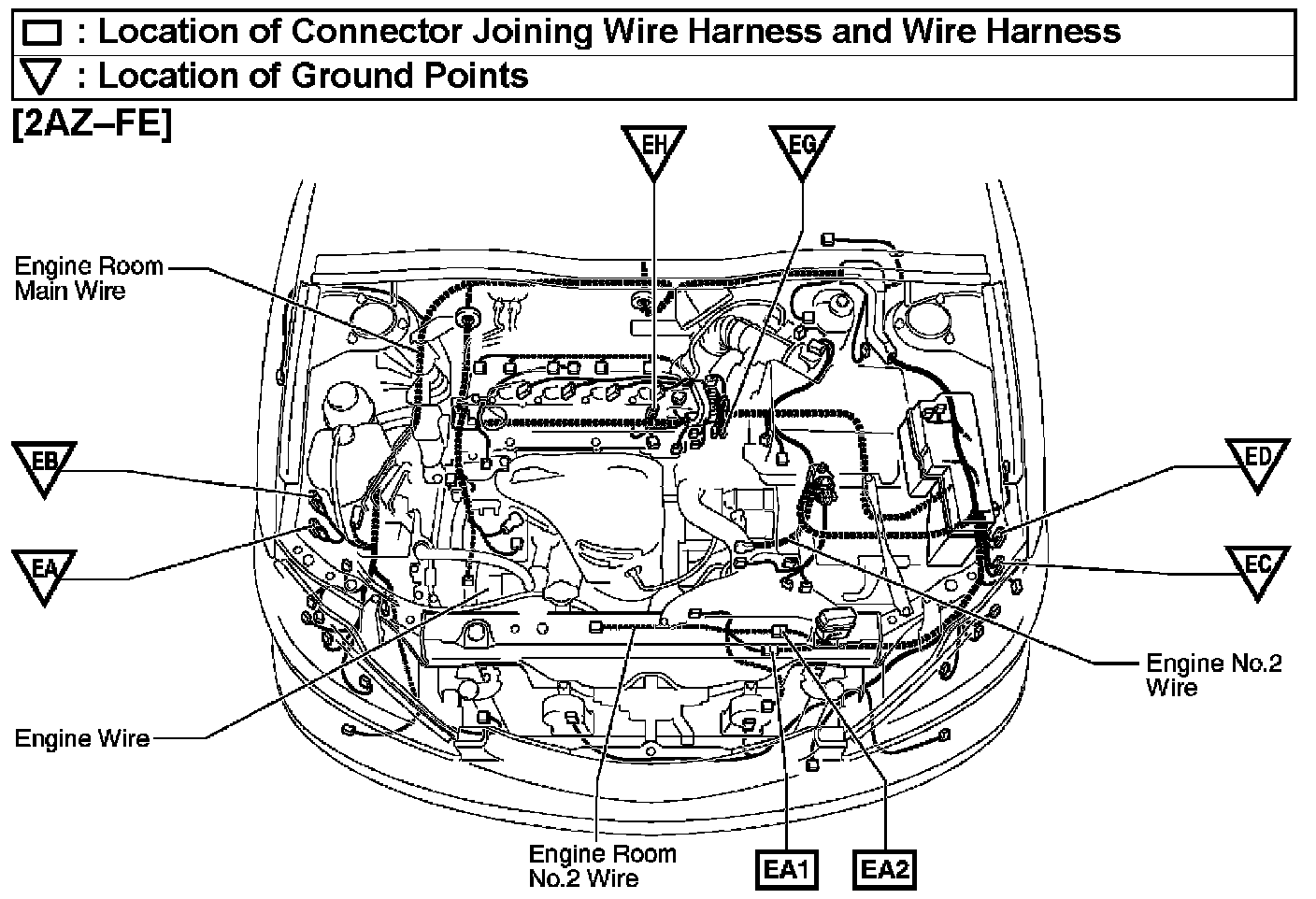 : Location of Connector Joining Wire Harness and Wire Harness
: Location of Ground Points
[2AZ–FE]

EH
EG

Engine Room Main Wire

EB

EA

ED

EC

Engine No.2 Wire

Engine Wire

Engine Room No.2 Wire

EA1
EA2