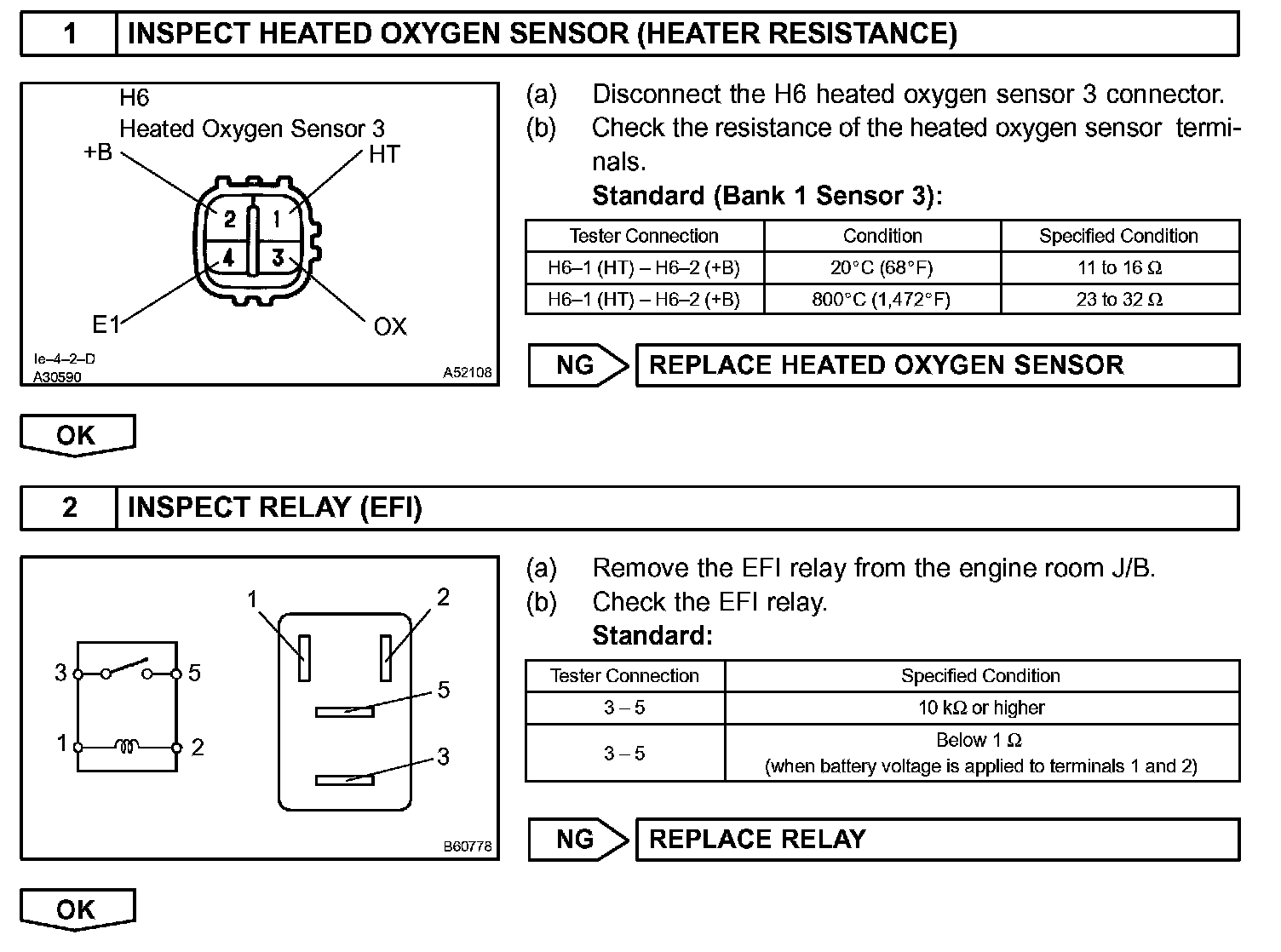 1 INSPECT HEATED OXYGEN SENSOR (HEATER RESISTANCE)

H6
Heated Oxygen Sensor 3
+B
HT
2 1
4 3
E1
OX
Ie–4–2–D
A30590
A52108

(a) Disconnect the H6 heated oxygen sensor 3 connector.
(b) Check the resistance of the heated oxygen sensor terminals.
Standard (Bank 1 Sensor 3):

| Tester Connection | Condition | Specified Condition |
|---|---|---|
| H6–1 (HT) – H6–2 (+B) | 20°C (68°F) | 11 to 16 Ω |
| H6–1 (HT) – H6–2 (+B) | 800°C (1,472°F) | 23 to 32 Ω |

NG REPLACE HEATED OXYGEN SENSOR

OK

2 INSPECT RELAY (EFI)

1 2
3 5
1 2
5
3
B60778

(a) Remove the EFI relay from the engine room J/B.
(b) Check the EFI relay.
Standard:

| Tester Connection | Specified Condition |
|---|---|
| 3 – 5 | 10 kΩ or higher |
| 3 – 5 | Below 1 Ω (when battery voltage is applied to terminals 1 and 2) |

NG REPLACE RELAY

OK