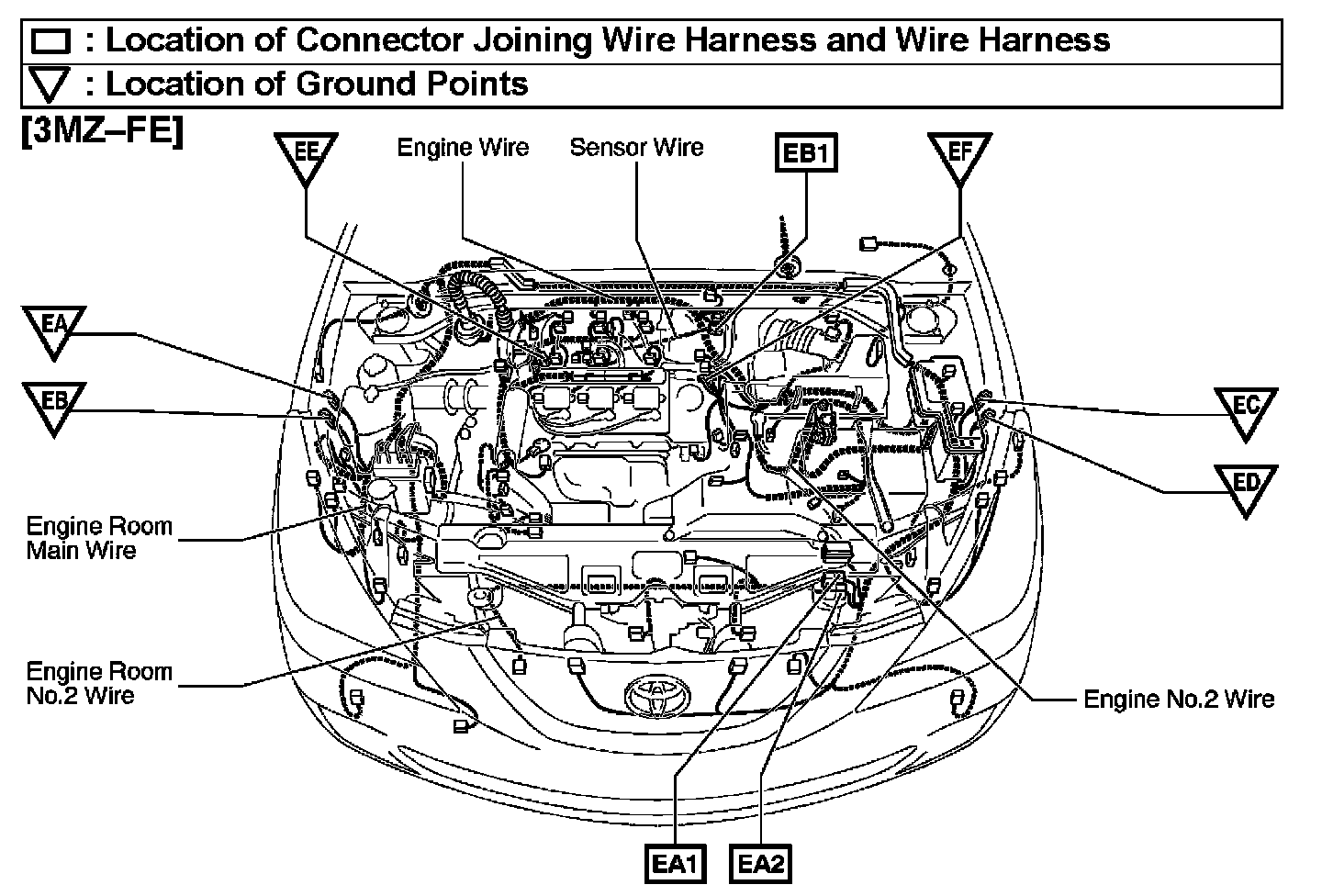 : Location of Connector Joining Wire Harness and Wire Harness
: Location of Ground Points

[3MZ–FE]

EE
Engine Wire
Sensor Wire
EB1
EF
EA
EB
EC
ED
Engine Room Main Wire
Engine Room No.2 Wire
Engine No.2 Wire
EA1
EA2