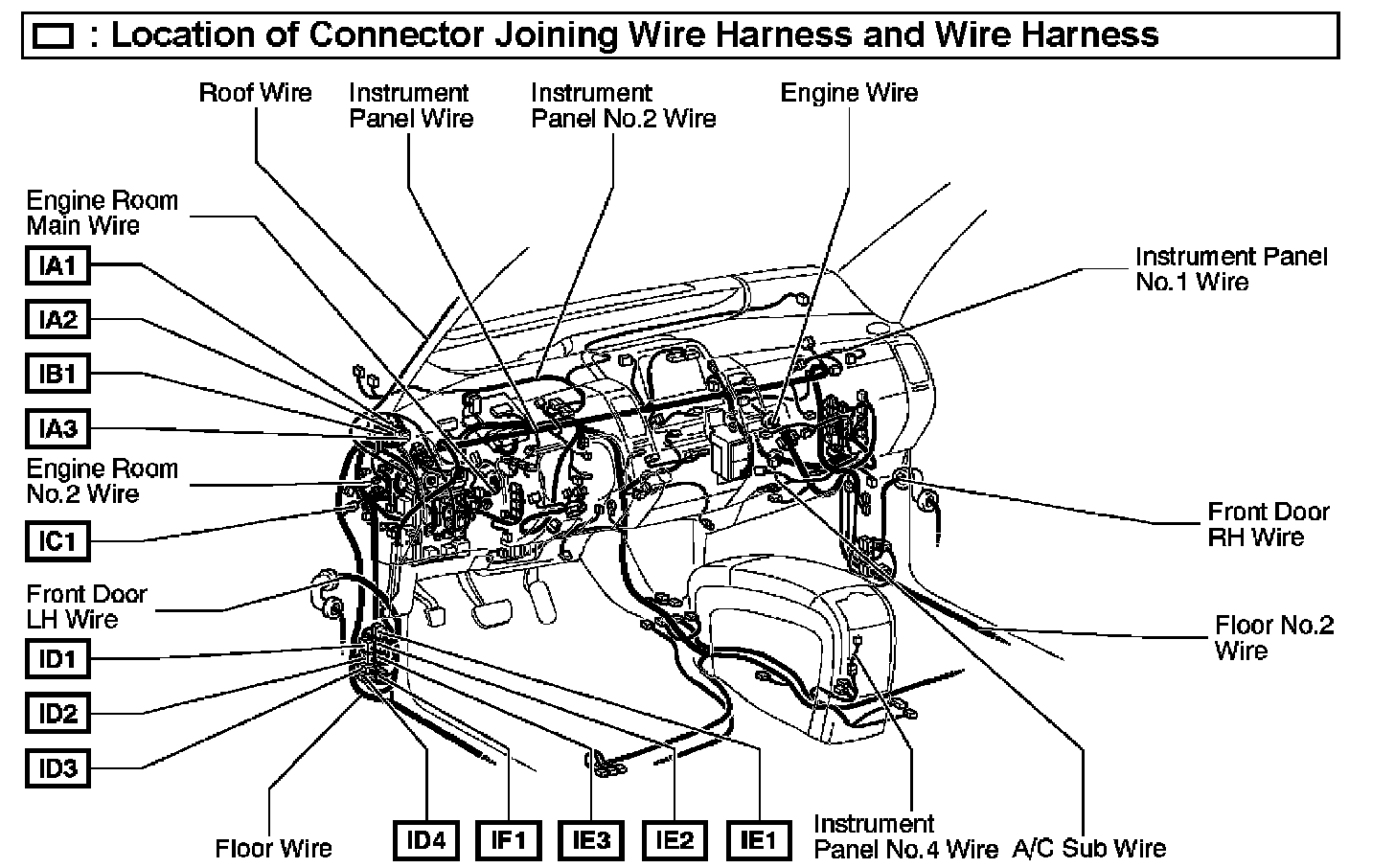 : Location of Connector Joining Wire Harness and Wire Harness

Roof Wire

Instrument Panel Wire

Instrument Panel No.2 Wire

Engine Wire

Engine Room Main Wire

IA1

IA2

IB1

IA3

Engine Room No.2 Wire

IC1

Front Door LH Wire

ID1

ID2

ID3

Instrument Panel No.1 Wire

Front Door RH Wire

Floor No.2 Wire

Floor Wire

ID4

IF1

IE3

IE2

IE1

Instrument Panel No.4 Wire

A/C Sub Wire