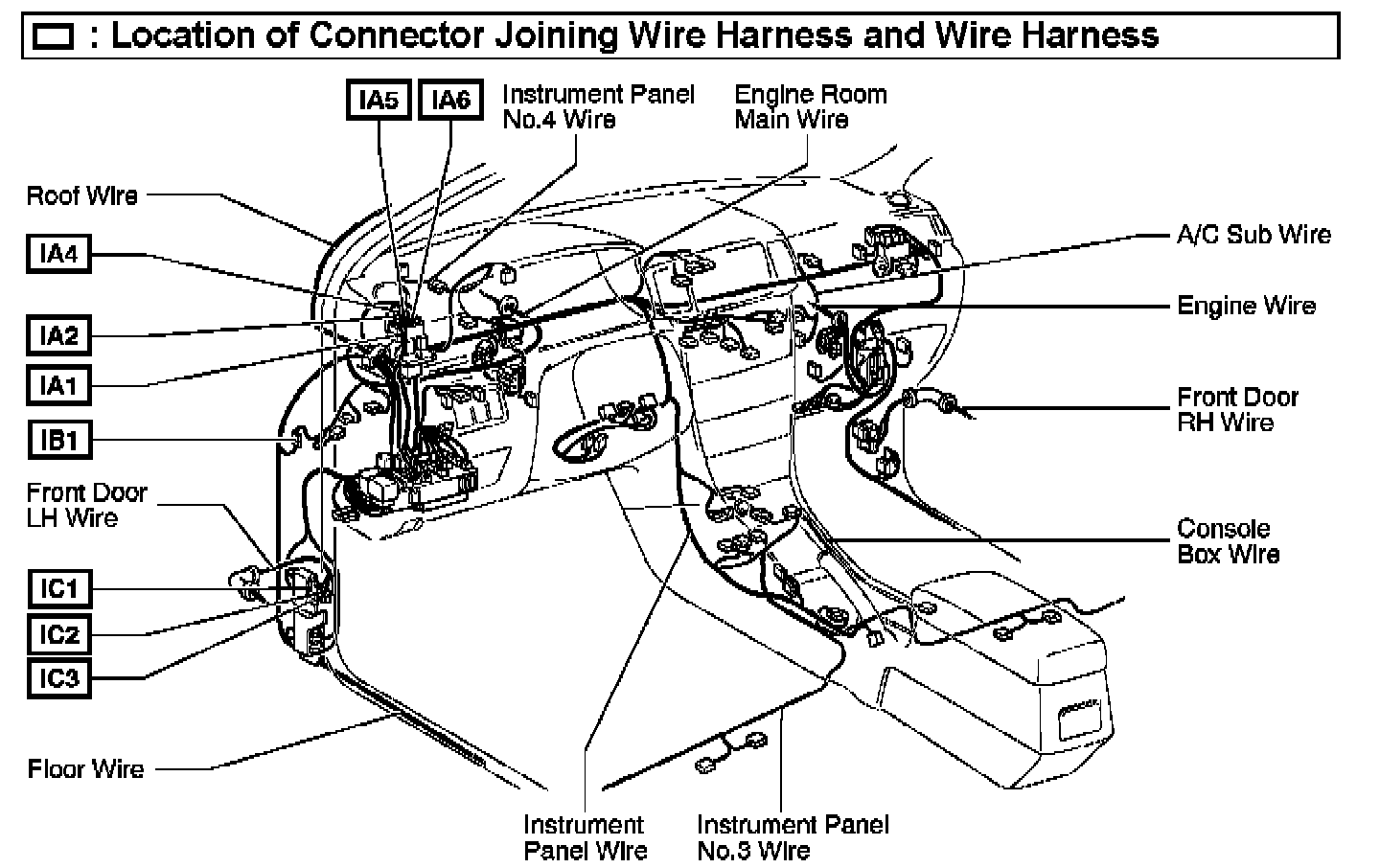 : Location of Connector Joining Wire Harness and Wire Harness

IA5
IA6
Instrument Panel No.4 Wire
Engine Room Main Wire
Roof Wire
IA4
IA2
IA1
IB1
Front Door LH Wire
IC1
IC2
IC3
Floor Wire
A/C Sub Wire
Engine Wire
Front Door RH Wire
Console Box Wire
Instrument Panel Wire
Instrument Panel No.3 Wire