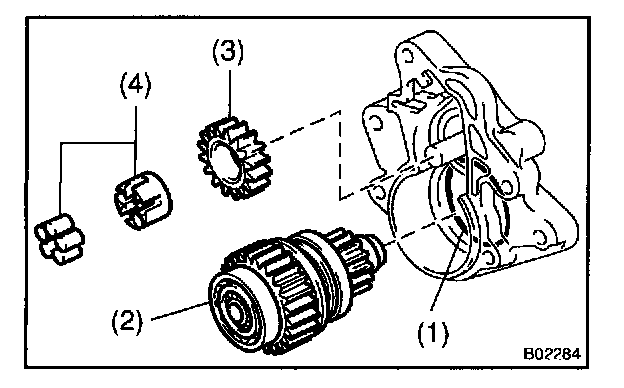 (3)
(4)
(2)
(1)
B02284