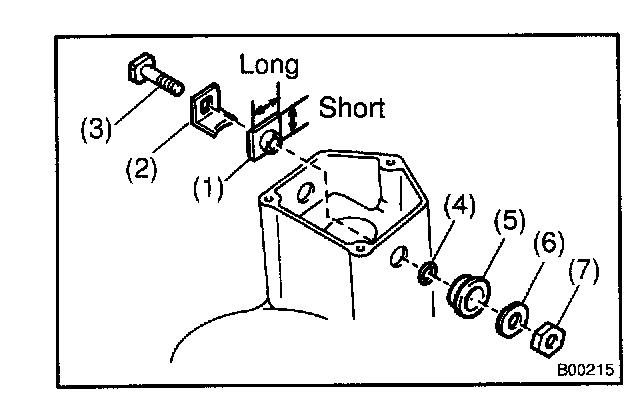 Long
Short
(3)
(2)
(1)
(4)
(5)
(6)
(7)
B00215