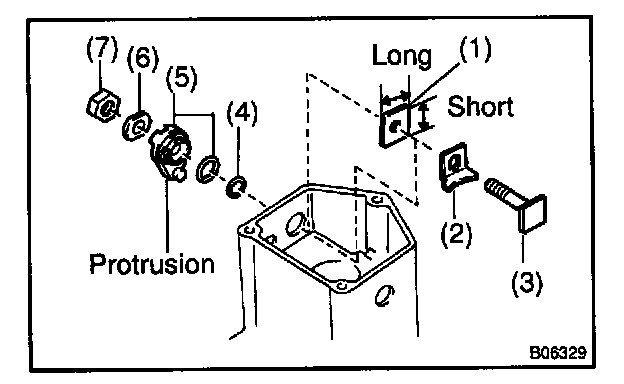 (7)
(6)
(5)
(4)
Long
(1)
Short
(2)
(3)
Protrusion
B06329