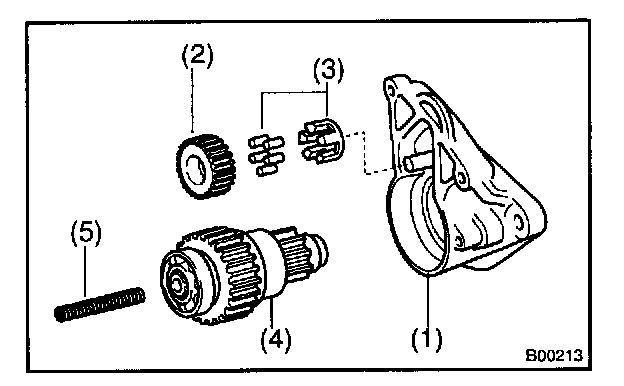 (2)
(3)
(5)
(4)
(1)
B00213