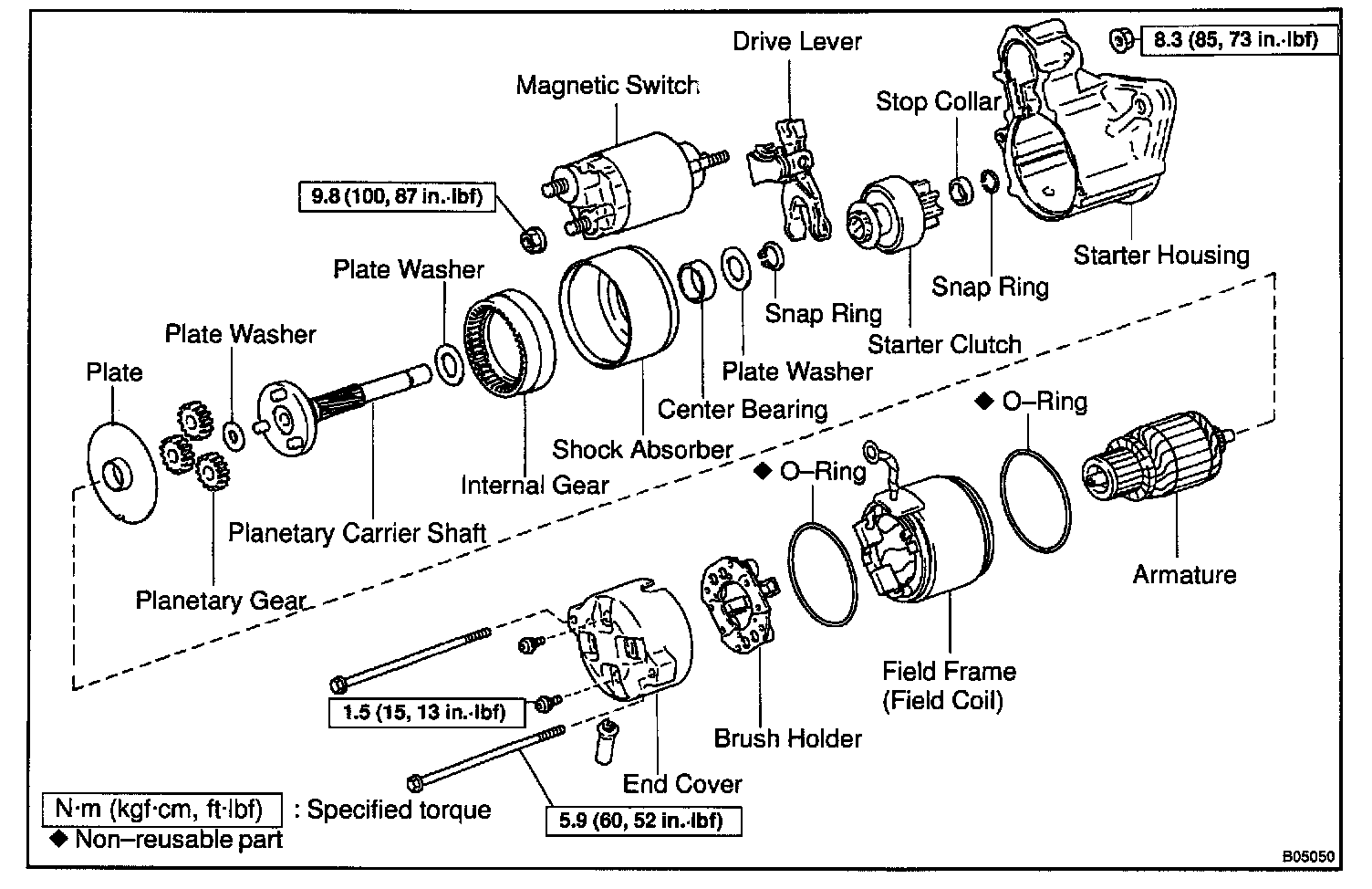 Drive Lever

8.3 (85, 73 in.·lbf)

Magnetic Switch

Stop Collar

9.8 (100, 87 in.·lbf)

Starter Housing

Plate Washer

Snap Ring

Snap Ring

Plate Washer

Starter Clutch

Plate

Plate Washer

Center Bearing

◆ O–Ring

Shock Absorber

◆ O–Ring

Internal Gear

Planetary Carrier Shaft

Armature

Planetary Gear

Field Frame (Field Coil)

1.5 (15, 13 in.·lbf)

Brush Holder

End Cover

N·m (kgf·cm, ft·lbf) : Specified torque

◆ Non–reusable part

5.9 (60, 52 in.·lbf)

B05050