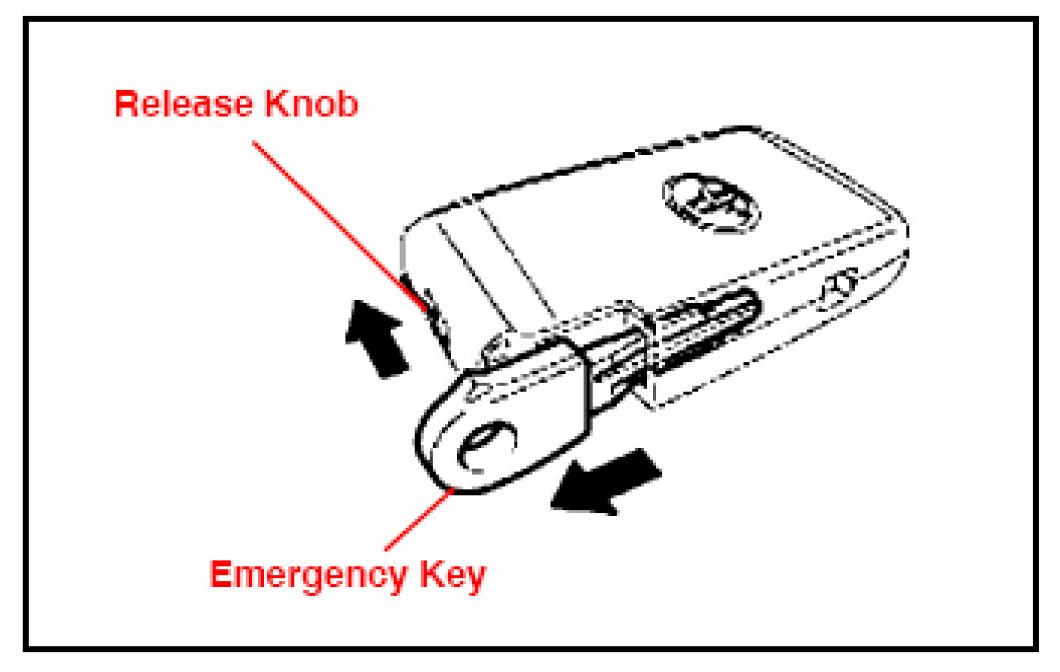 Release Knob

Emergency Key