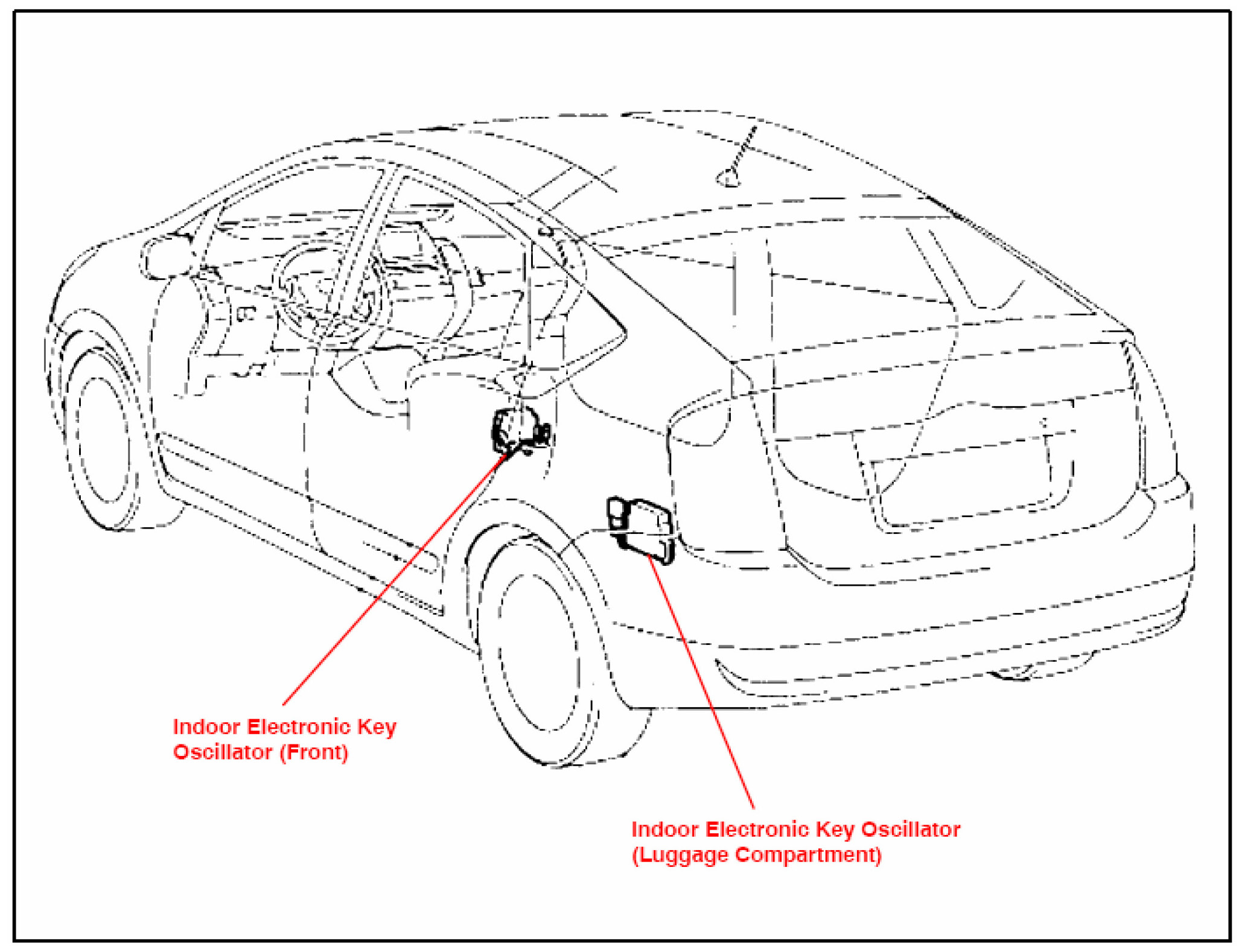 Indoor Electronic Key Oscillator (Front)

Indoor Electronic Key Oscillator (Luggage Compartment)