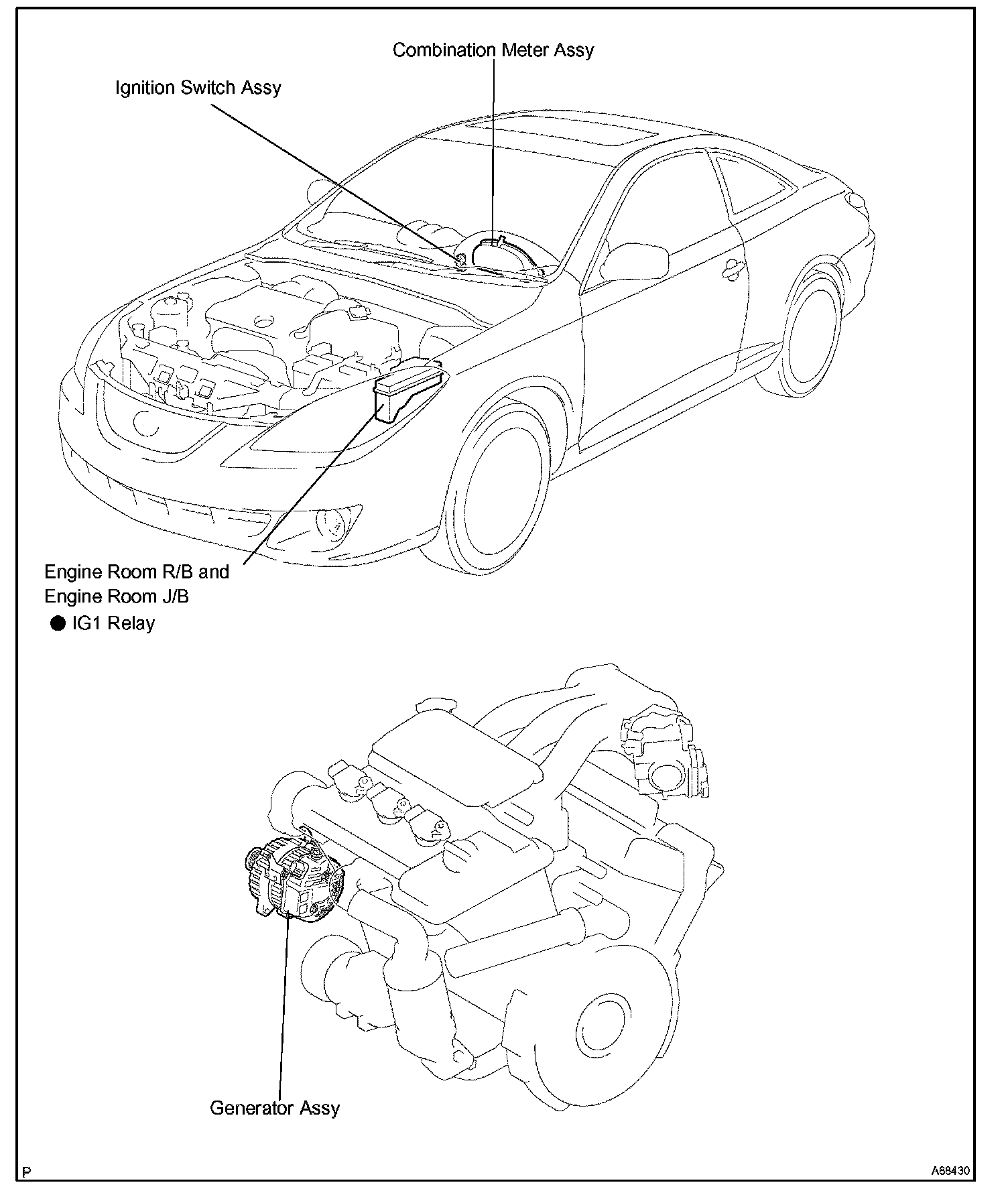 Combination Meter Assy

Ignition Switch Assy

Engine Room R/B and
Engine Room J/B
● IG1 Relay

Generator Assy

P

A88430