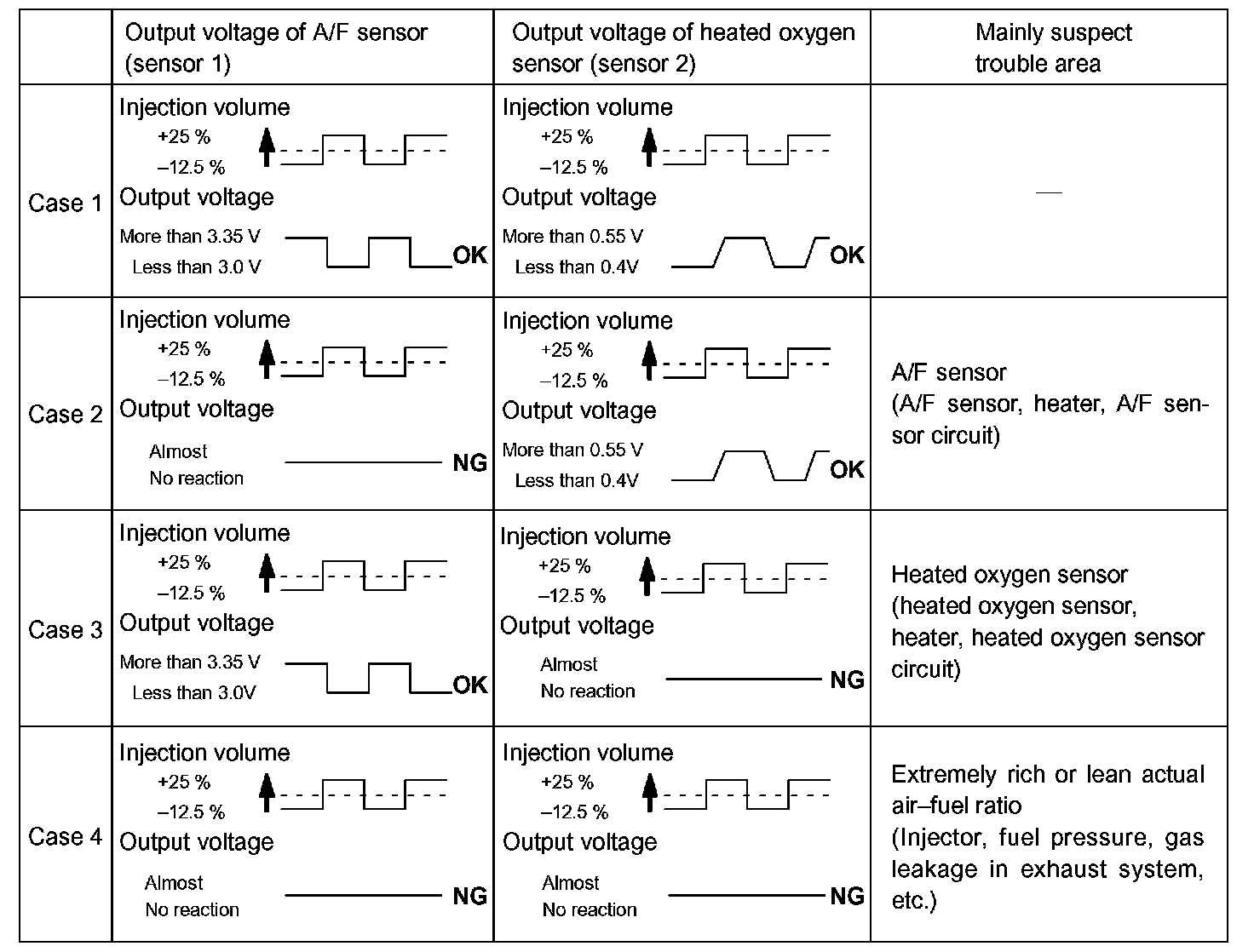 | | Output voltage of A/F sensor (sensor 1) | Output voltage of heated oxygen sensor (sensor 2) | Mainly suspect trouble area |
|---|---|---|---|
| Case 1 | Injection volume +25 % –12.5 % Output voltage More than 3.35 V Less than 3.0 V OK | Injection volume +25 % –12.5 % Output voltage More than 0.55 V Less than 0.4V OK | — |
| Case 2 | Injection volume +25 % –12.5 % Output voltage Almost No reaction NG | Injection volume +25 % –12.5 % Output voltage More than 0.55 V Less than 0.4V OK | A/F sensor (A/F sensor, heater, A/F sensor circuit) |
| Case 3 | Injection volume +25 % –12.5 % Output voltage More than 3.35 V Less than 3.0V OK | Injection volume +25 % –12.5 % Output voltage Almost No reaction NG | Heated oxygen sensor (heated oxygen sensor, heater, heated oxygen sensor circuit) |
| Case 4 | Injection volume +25 % –12.5 % Output voltage Almost No reaction NG | Injection volume +25 % –12.5 % Output voltage Almost No reaction NG | Extremely rich or lean actual air–fuel ratio (Injector, fuel pressure, gas leakage in exhaust system, etc.) |