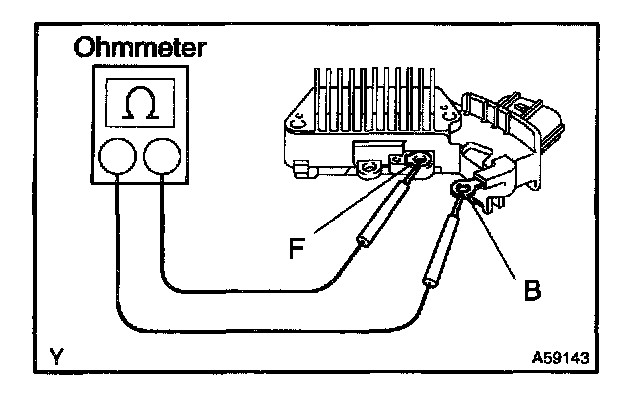 Ohmmeter

$\Omega$

F

B

Y

A59143