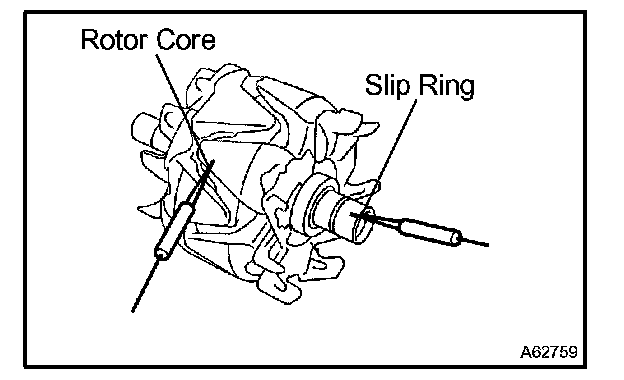 Rotor Core

Slip Ring

A62759