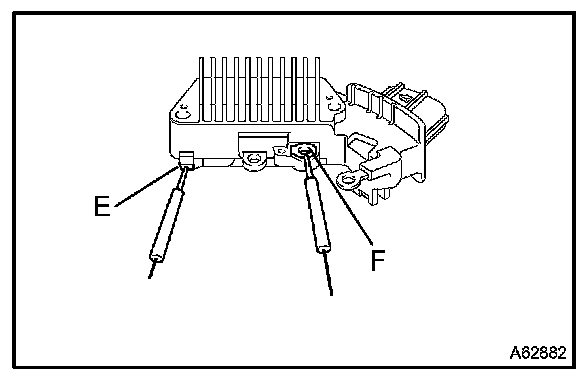 E
F
A62882