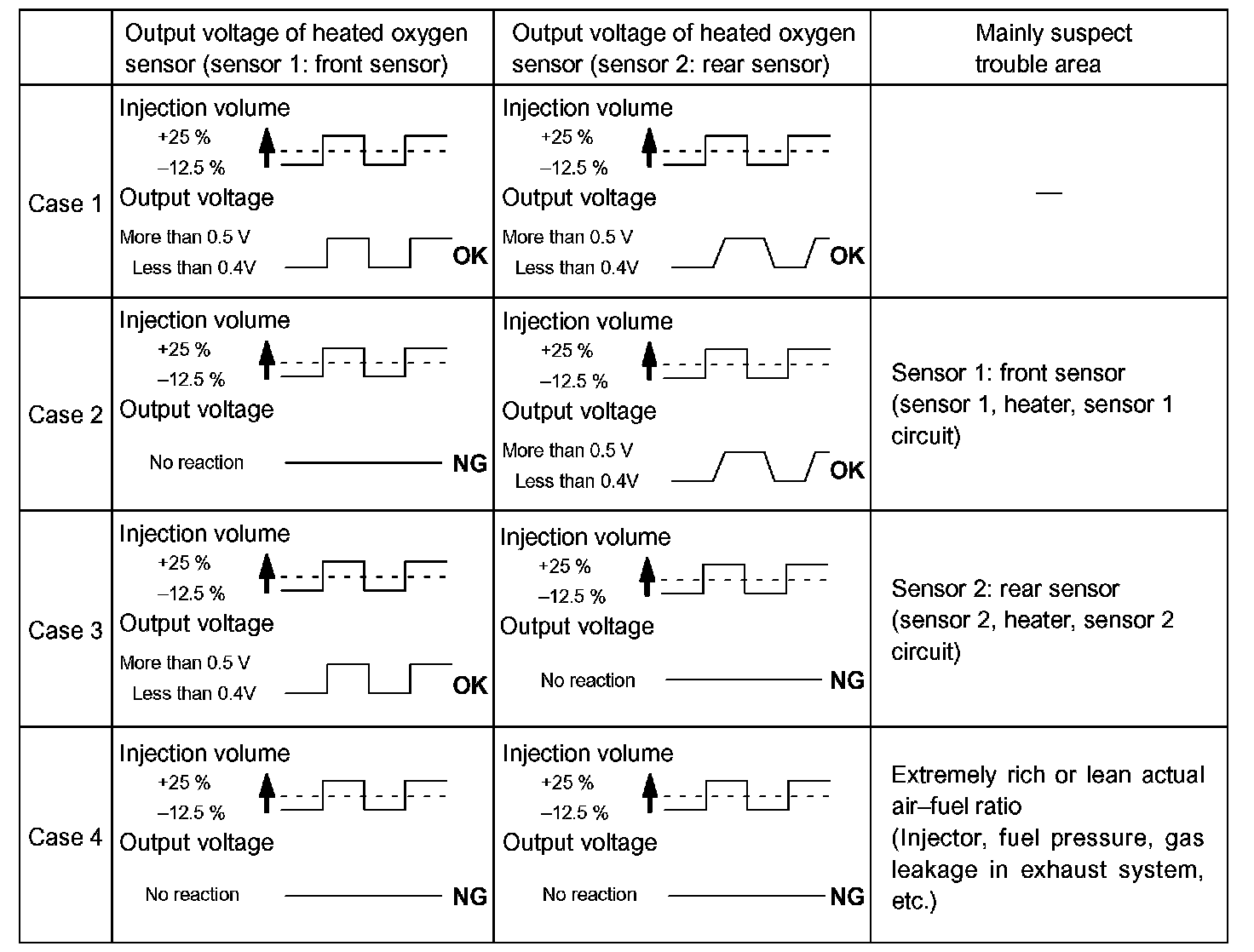 |  | Output voltage of heated oxygen sensor (sensor 1: front sensor) | Output voltage of heated oxygen sensor (sensor 2: rear sensor) | Mainly suspect trouble area |
|---|---|---|---|
| Case 1 | Injection volume +25 % –12.5 % Output voltage More than 0.5 V Less than 0.4V OK | Injection volume +25 % –12.5 % Output voltage More than 0.5 V Less than 0.4V OK | — |
| Case 2 | Injection volume +25 % –12.5 % Output voltage No reaction NG | Injection volume +25 % –12.5 % Output voltage More than 0.5 V Less than 0.4V OK | Sensor 1: front sensor (sensor 1, heater, sensor 1 circuit) |
| Case 3 | Injection volume +25 % –12.5 % Output voltage More than 0.5 V Less than 0.4V OK | Injection volume +25 % –12.5 % Output voltage No reaction NG | Sensor 2: rear sensor (sensor 2, heater, sensor 2 circuit) |
| Case 4 | Injection volume +25 % –12.5 % Output voltage No reaction NG | Injection volume +25 % –12.5 % Output voltage No reaction NG | Extremely rich or lean actual air–fuel ratio (Injector, fuel pressure, gas leakage in exhaust system, etc.) |